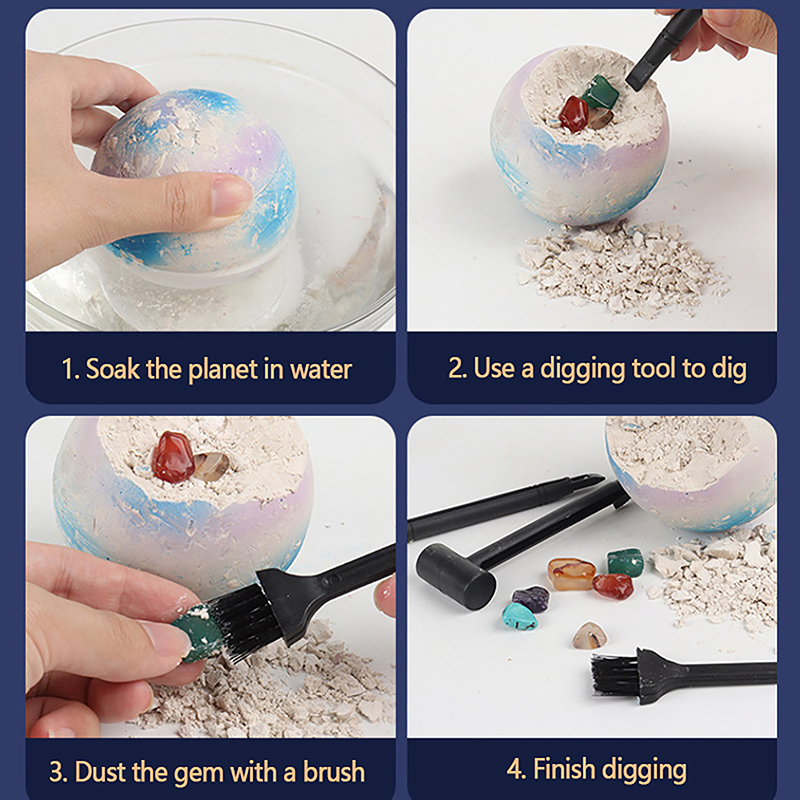 1. Soak the planet in water

2. Use a digging tool to dig

3. Dust the gem with a brush

4. Finish digging