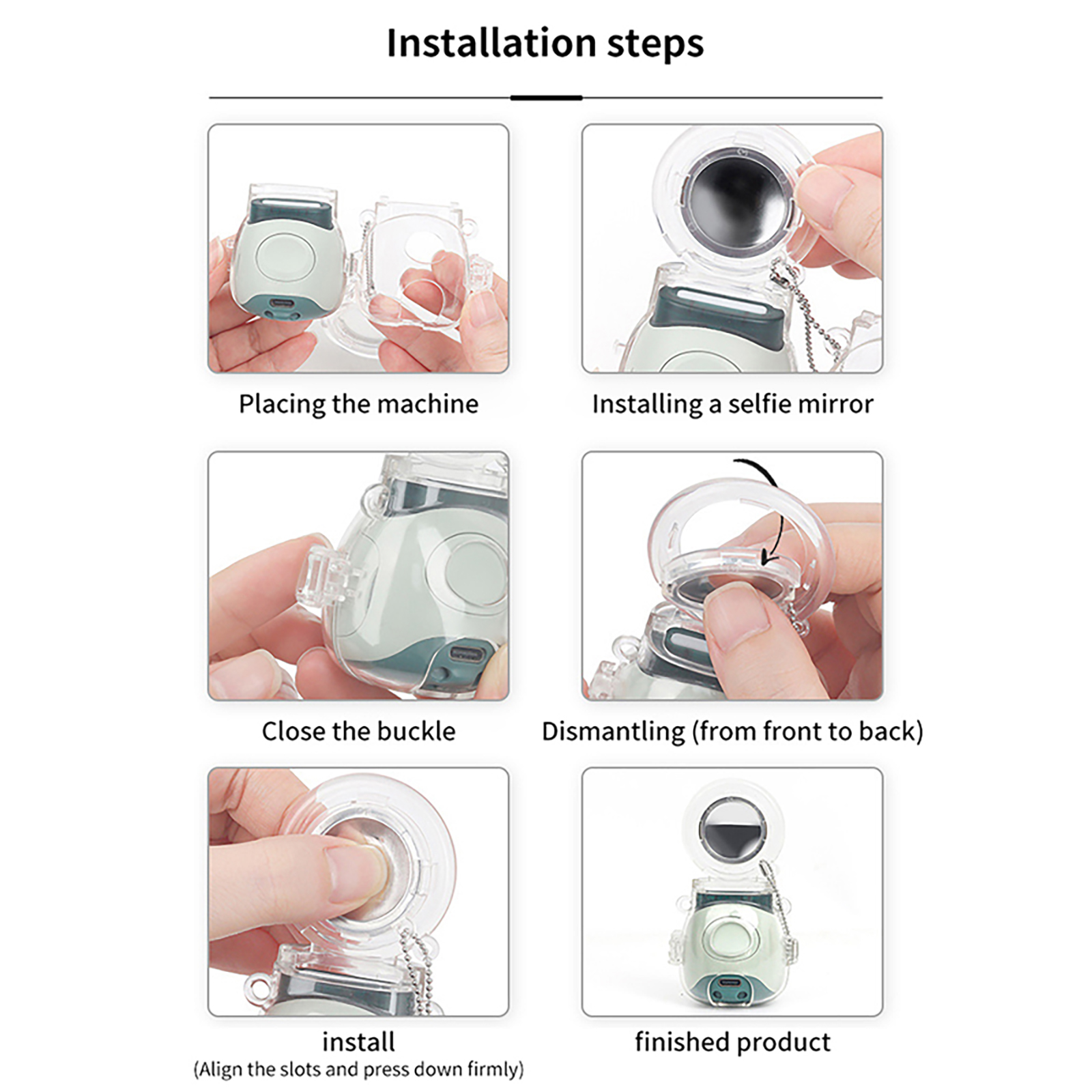 Installation steps

Placing the machine

Installing a selfie mirror

Close the buckle

Dismantling (from front to back)

install
(Align the slots and press down firmly)

finished product