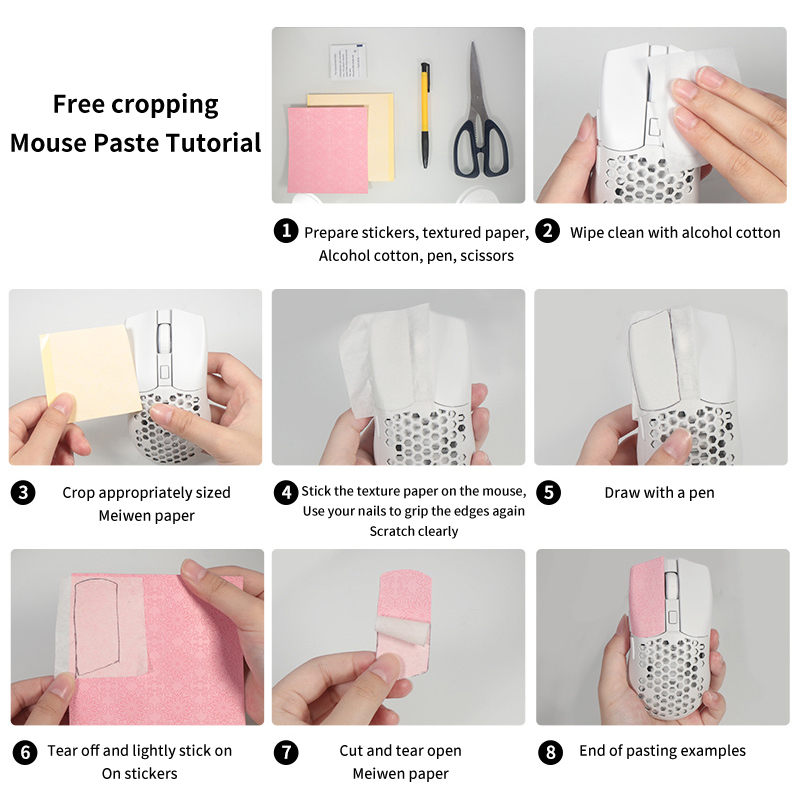 Free cropping
Mouse Paste Tutorial

1 Prepare stickers, textured paper, Alcohol cotton, pen, scissors

2 Wipe clean with alcohol cotton

3 Crop appropriately sized Meiwen paper

4 Stick the texture paper on the mouse, Use your nails to grip the edges again Scratch clearly

5 Draw with a pen

6 Tear off and lightly stick on On stickers

7 Cut and tear open Meiwen paper

8 End of pasting examples