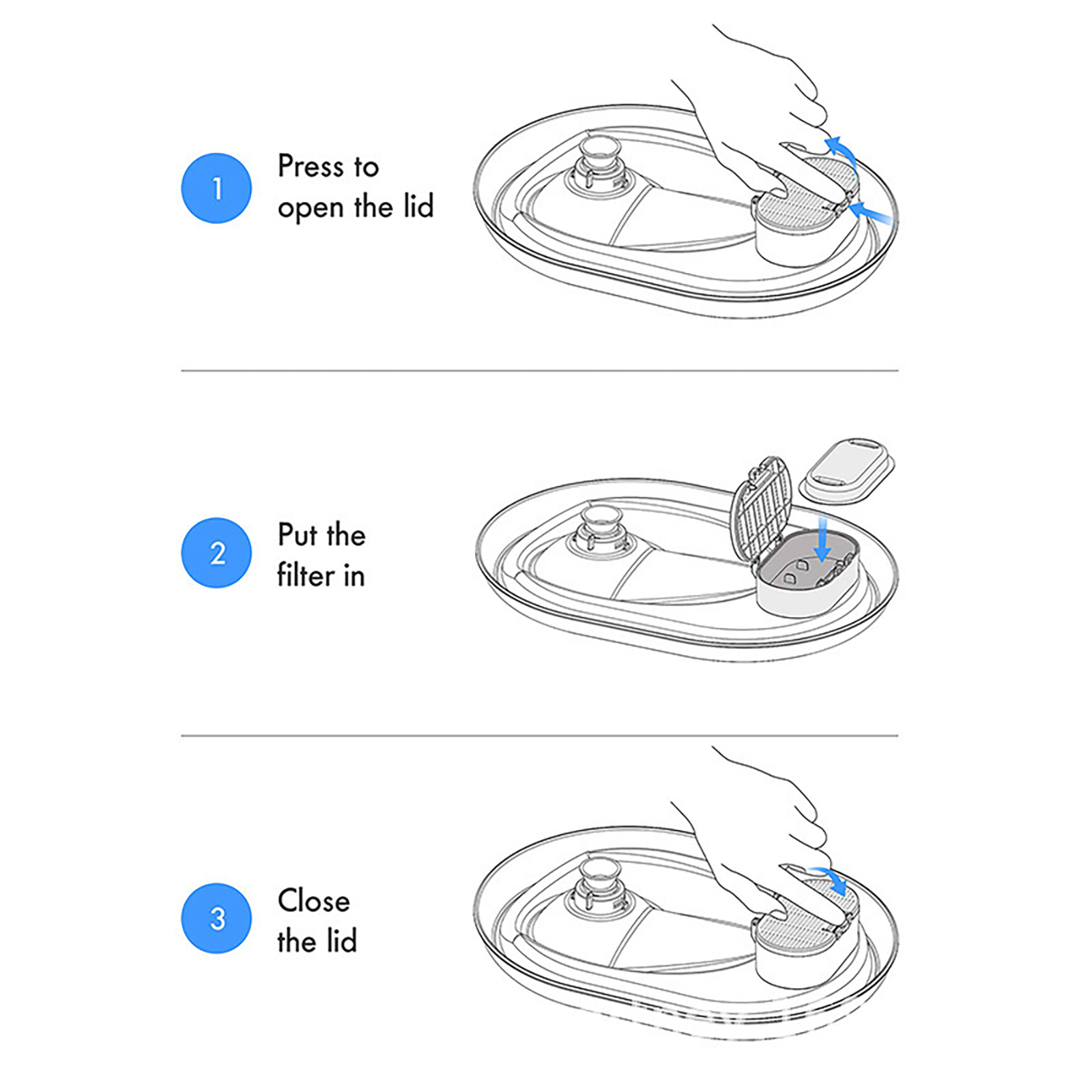 1
Press to open the lid

2
Put the filter in

3
Close the lid