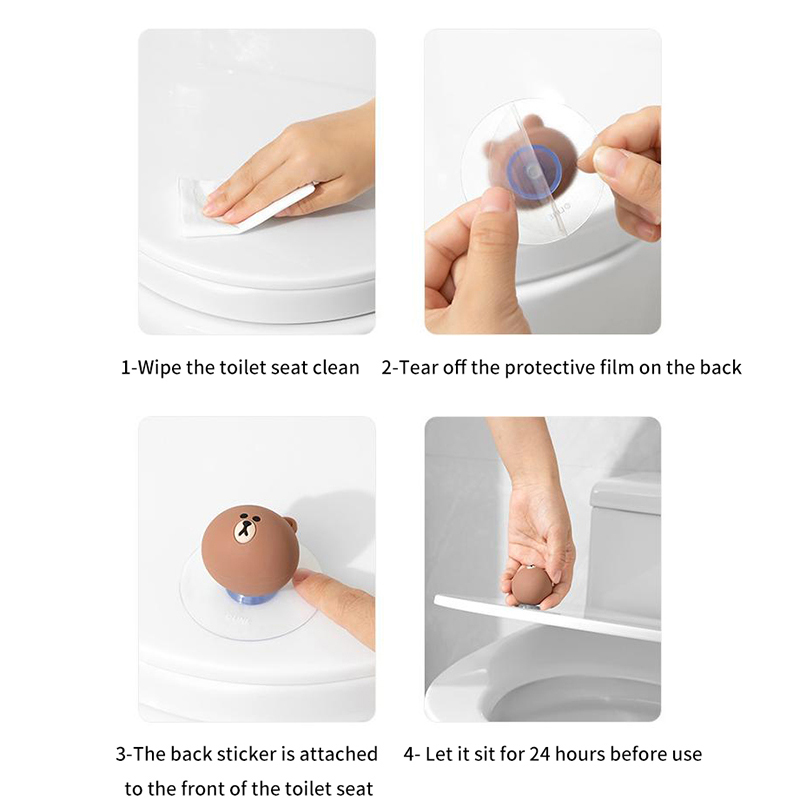 1-Wipe the toilet seat clean

2-Tear off the protective film on the back

3-The back sticker is attached to the front of the toilet seat

4- Let it sit for 24 hours before use