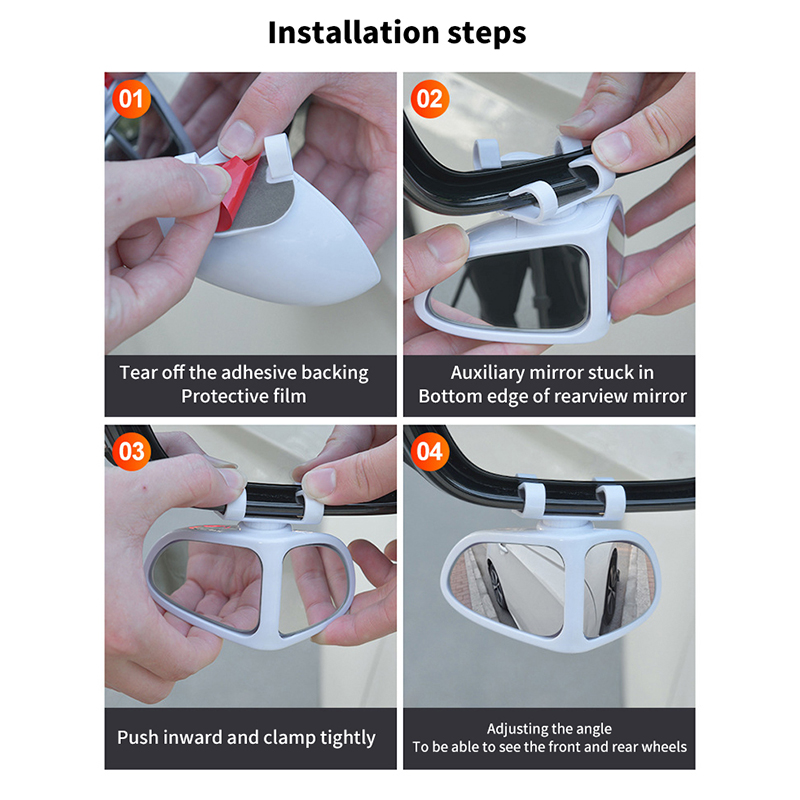 Installation steps

01

Tear off the adhesive backing
Protective film

02

Auxiliary mirror stuck in
Bottom edge of rearview mirror

03

Push inward and clamp tightly

04

Adjusting the angle
To be able to see the front and rear wheels