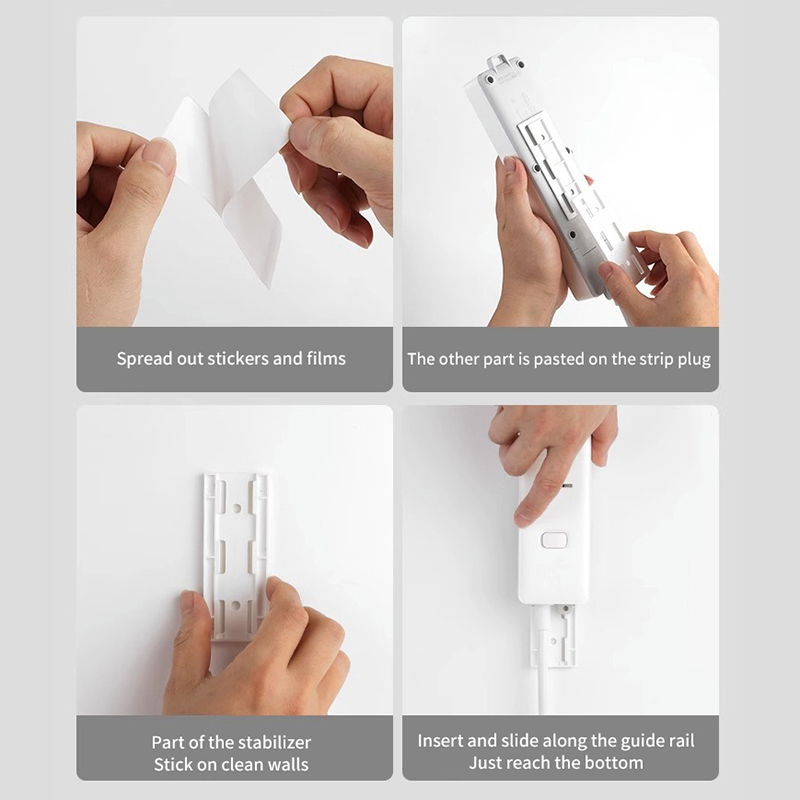 Spread out stickers and films

The other part is pasted on the strip plug

Part of the stabilizer
Stick on clean walls

Insert and slide along the guide rail
Just reach the bottom