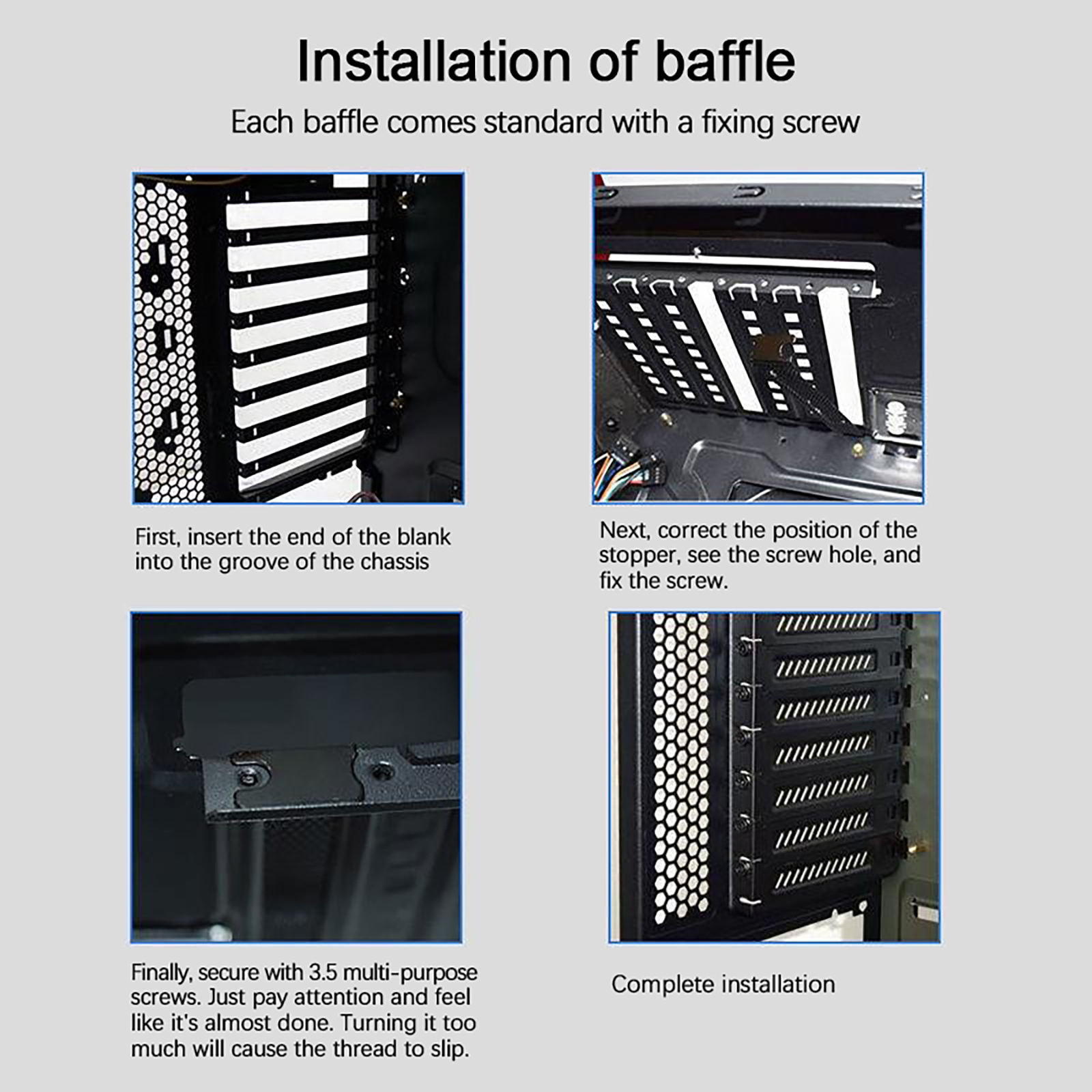 Installation of baffle

Each baffle comes standard with a fixing screw

First, insert the end of the blank into the groove of the chassis

Next, correct the position of the stopper, see the screw hole, and fix the screw.

Finally, secure with 3.5 multi-purpose screws. Just pay attention and feel like it's almost done. Turning it too much will cause the thread to slip.

Complete installation