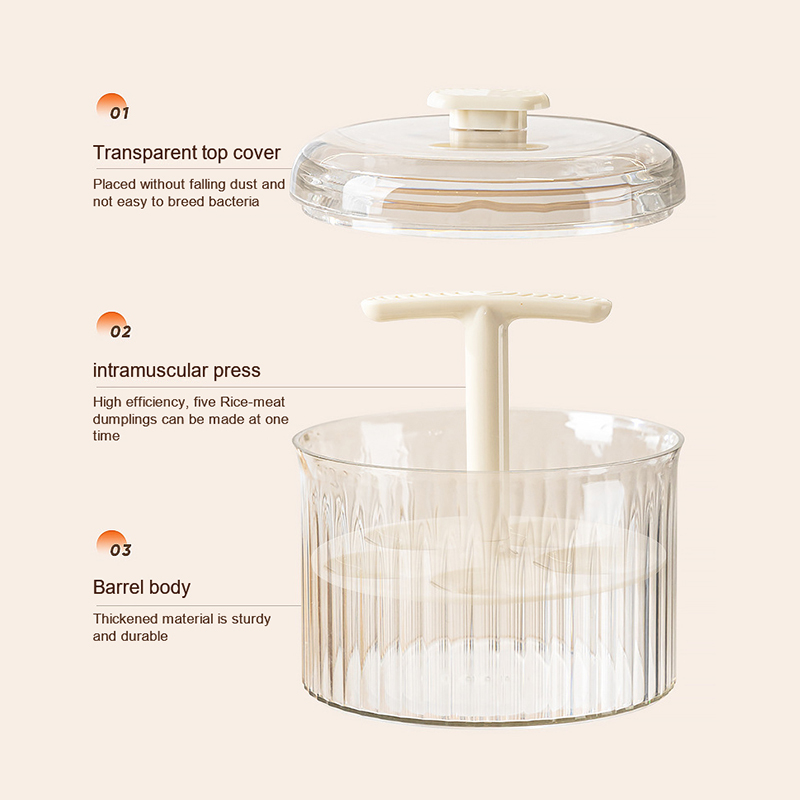 01

Transparent top cover

Placed without falling dust and not easy to breed bacteria

02

intramuscular press

High efficiency, five Rice-meat dumplings can be made at one time

03

Barrel body

Thickened material is sturdy and durable