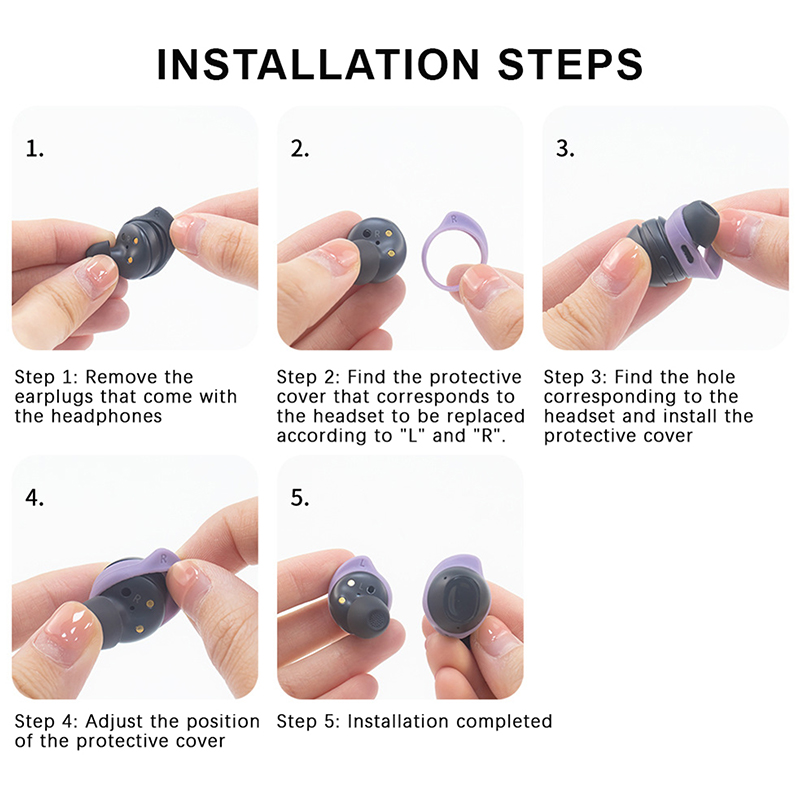 INSTALLATION STEPS

1.

Step 1: Remove the earplugs that come with the headphones

2.

Step 2: Find the protective cover that corresponds to the headset to be replaced according to "L" and "R".

3.

Step 3: Find the hole corresponding to the headset and install the protective cover

4.

Step 4: Adjust the position of the protective cover

5.

Step 5: Installation completed