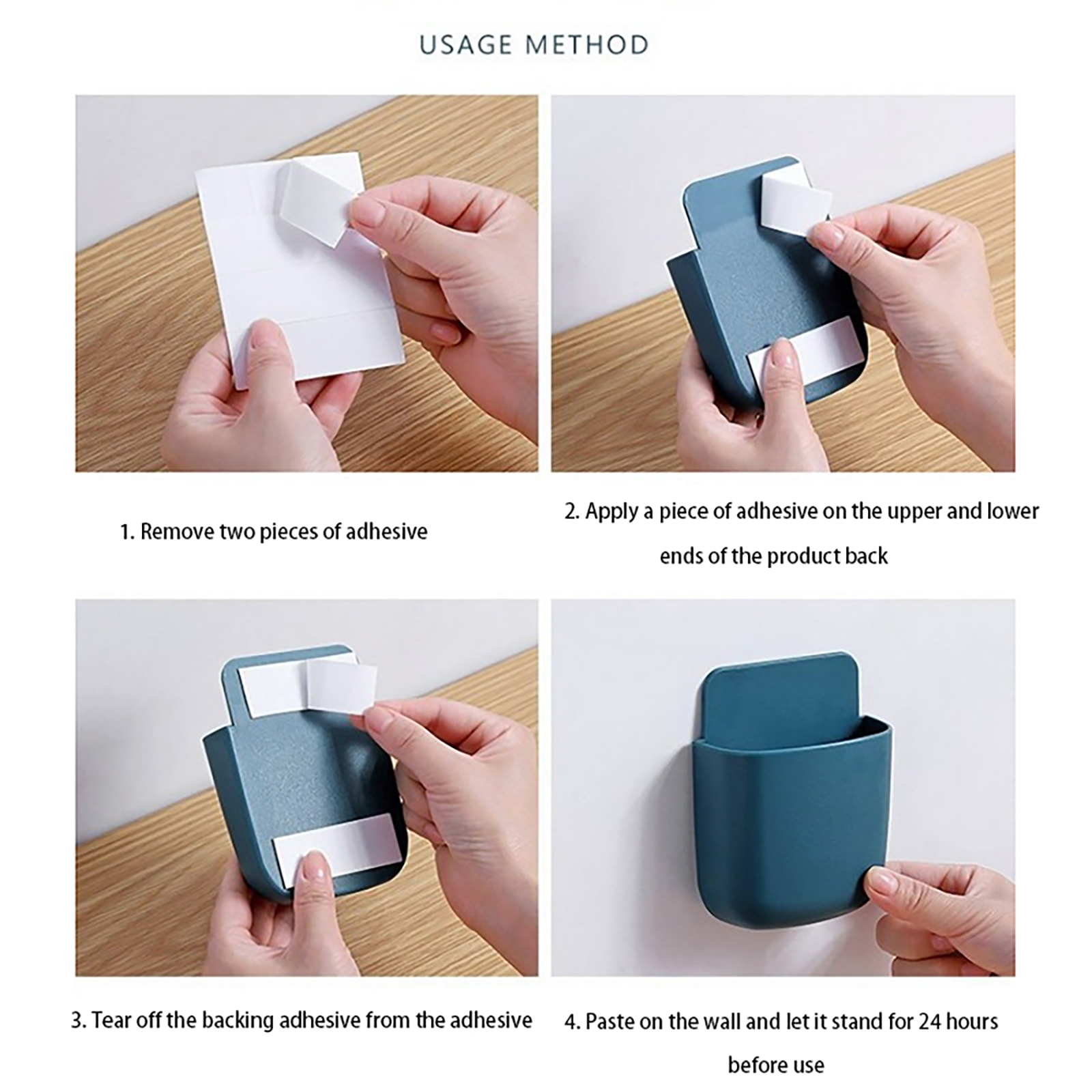 USAGE METHOD

1. Remove two pieces of adhesive

2. Apply a piece of adhesive on the upper and lower ends of the product back

3. Tear off the backing adhesive from the adhesive

4. Paste on the wall and let it stand for 24 hours before use