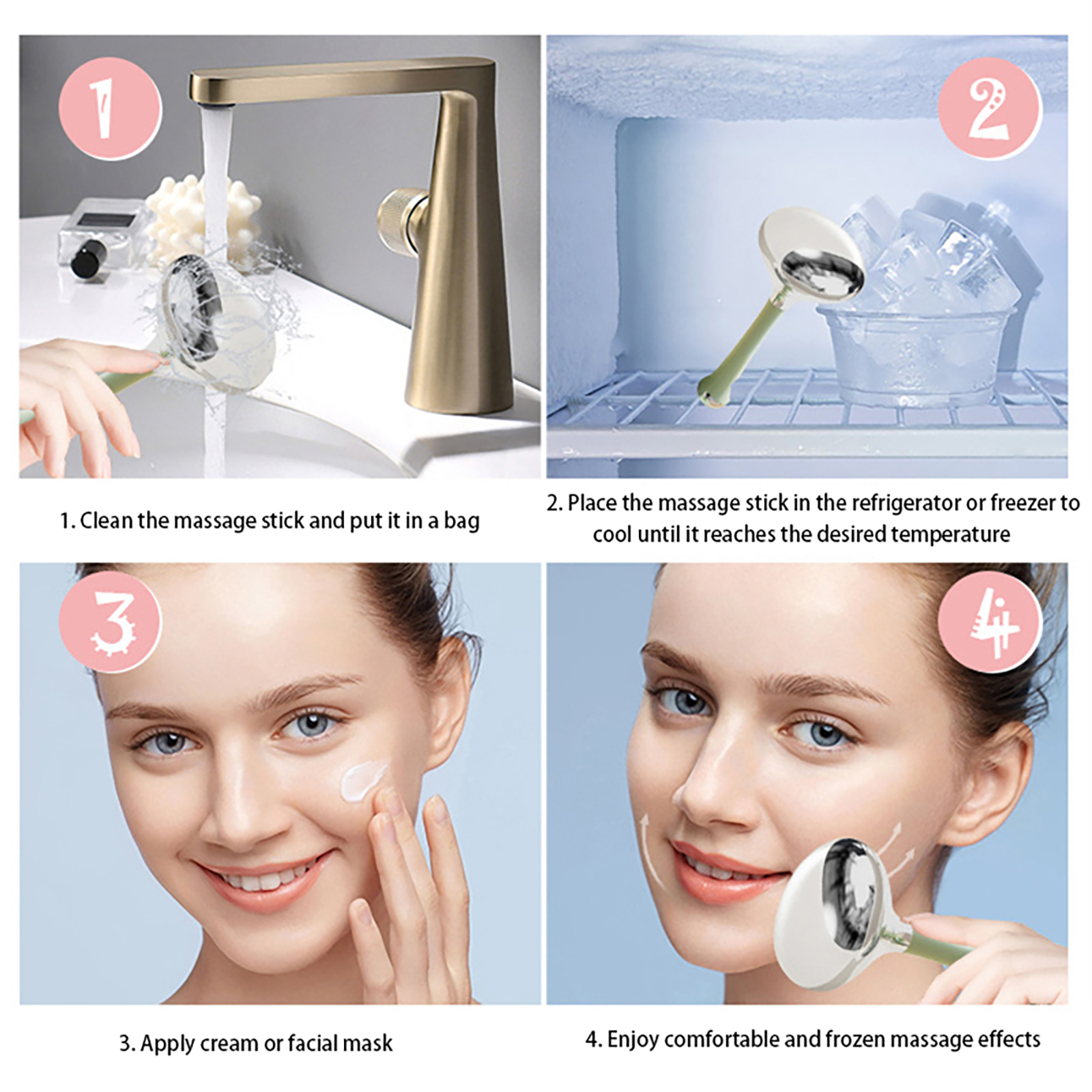 1

2

1. Clean the massage stick and put it in a bag

2. Place the massage stick in the refrigerator or freezer to cool until it reaches the desired temperature

3

4

3. Apply cream or facial mask

4. Enjoy comfortable and frozen massage effects