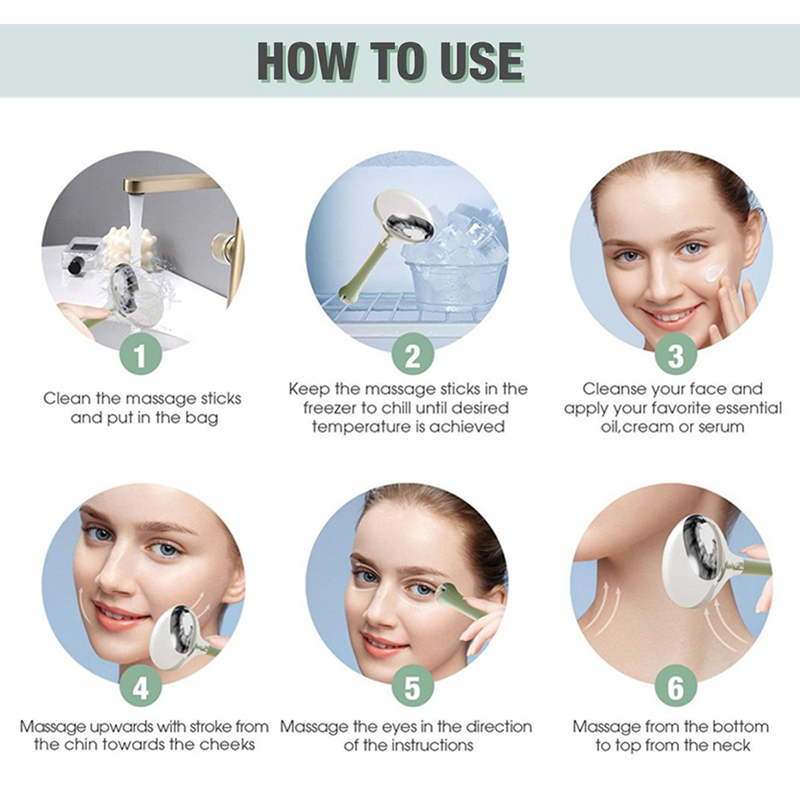 HOW TO USE

1
Clean the massage sticks and put in the bag

2
Keep the massage sticks in the freezer to chill until desired temperature is achieved

3
Cleanse your face and apply your favorite essential oil,cream or serum

4
Massage upwards with stroke from the chin towards the cheeks

5
Massage the eyes in the direction of the instructions

6
Massage from the bottom to top from the neck