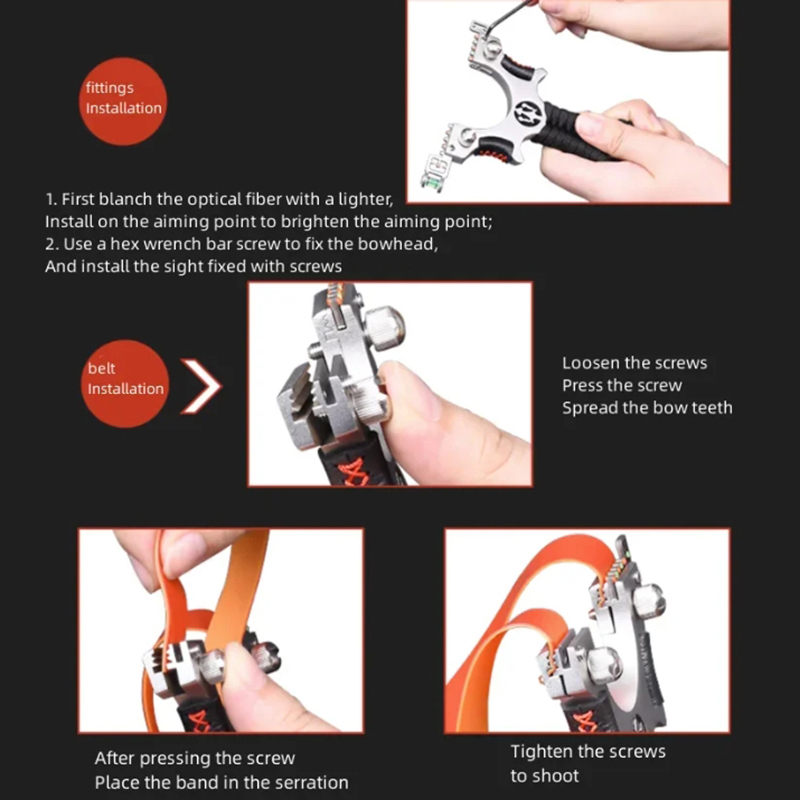 fittings Installation

1. First blanch the optical fiber with a lighter, Install on the aiming point to brighten the aiming point;
2. Use a hex wrench bar screw to fix the bowhead, And install the sight fixed with screws

belt Installation

Loosen the screws
Press the screw
Spread the bow teeth

After pressing the screw
Place the band in the serration

Tighten the screws
to shoot