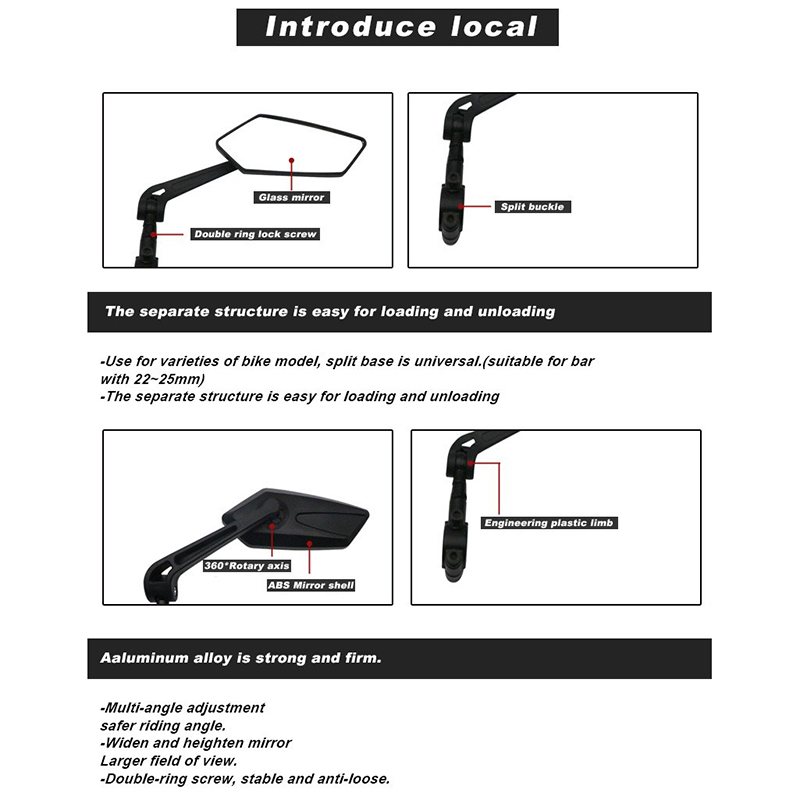 Introduce local

Glass mirror

Double ring lock screw

Split buckle

The separate structure is easy for loading and unloading

-Use for varieties of bike model, split base is universal.(suitable for bar with 22~25mm)
-The separate structure is easy for loading and unloading

360°Rotary axis

ABS Mirror shell

Engineering plastic limb

Aaluminum alloy is strong and firm.

-Multi-angle adjustment
safer riding angle.
-Widen and heighten mirror
Larger field of view.
-Double-ring screw, stable and anti-loose.