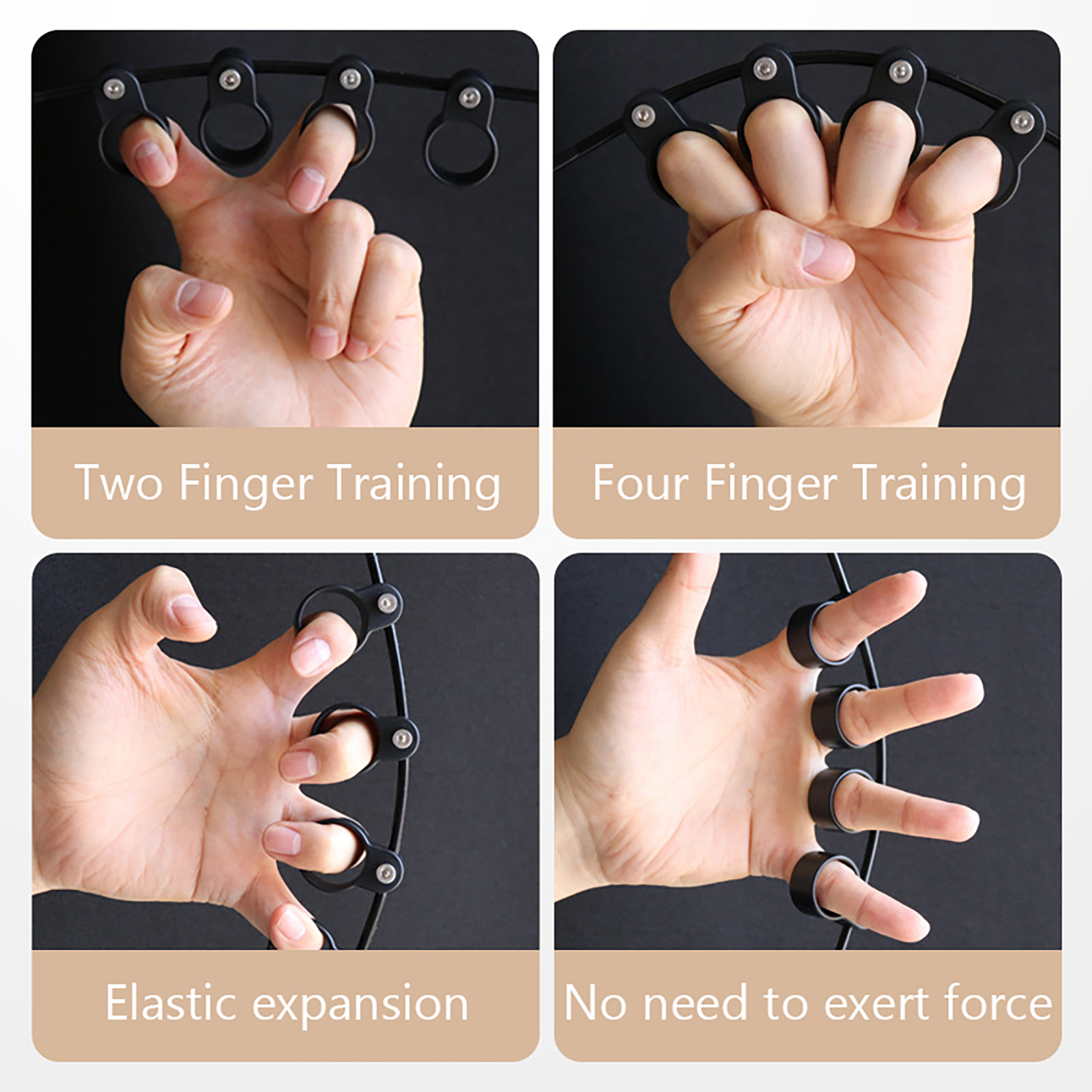 Two Finger Training

Four Finger Training

Elastic expansion

No need to exert force