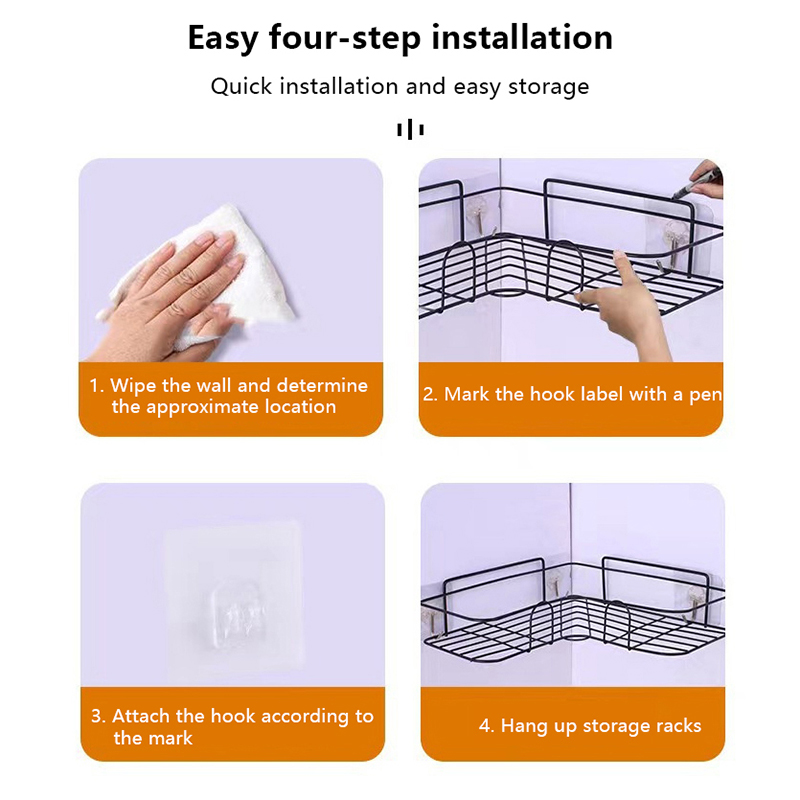 Easy four-step installation

Quick installation and easy storage

1. Wipe the wall and determine the approximate location

2. Mark the hook label with a pen

3. Attach the hook according to the mark

4. Hang up storage racks