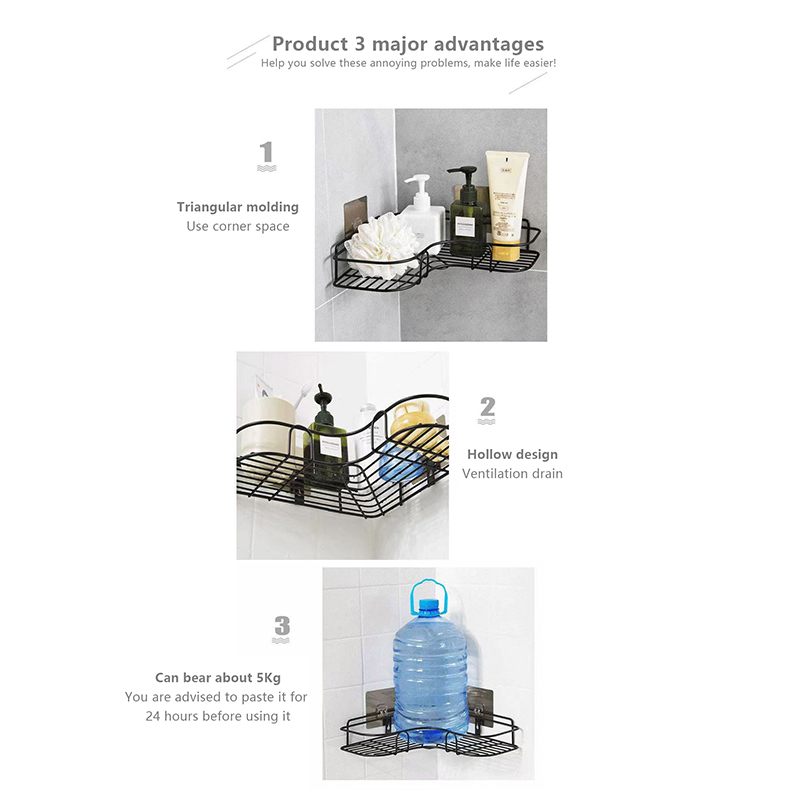 Product 3 major advantages
Help you solve these annoying problems, make life easier!

1
Triangular molding
Use corner space

2
Hollow design
Ventilation drain

3
Can bear about 5Kg
You are advised to paste it for 24 hours before using it