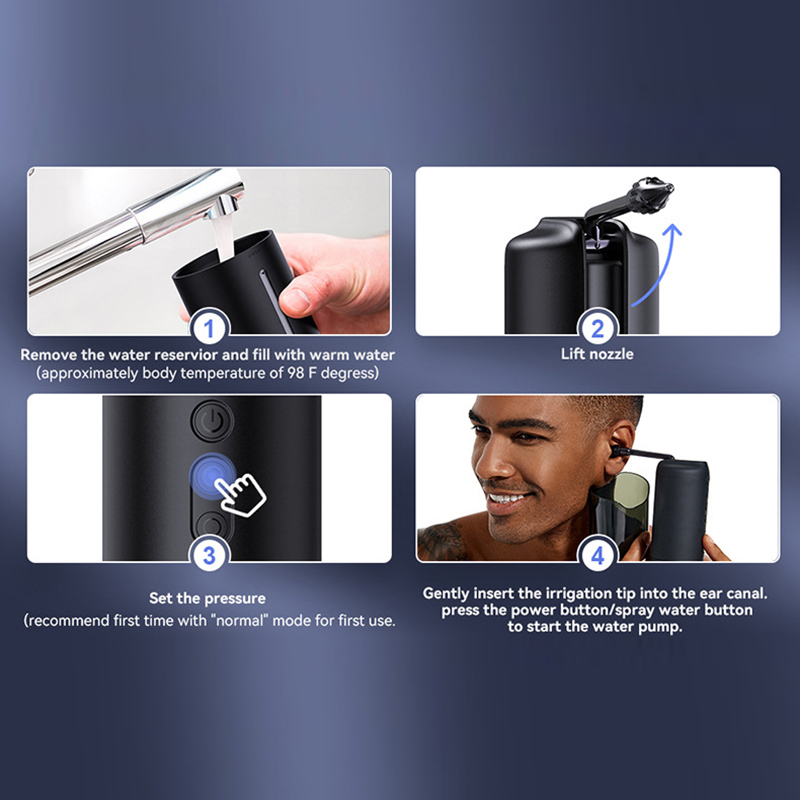 1

Remove the water reservior and fill with warm water
(approximately body temperature of 98 F degress)

2

Lift nozzle

3

Set the pressure
(recommend first time with "normal" mode for first use.

4

Gently insert the irrigation tip into the ear canal.
press the power button/spray water button
to start the water pump.