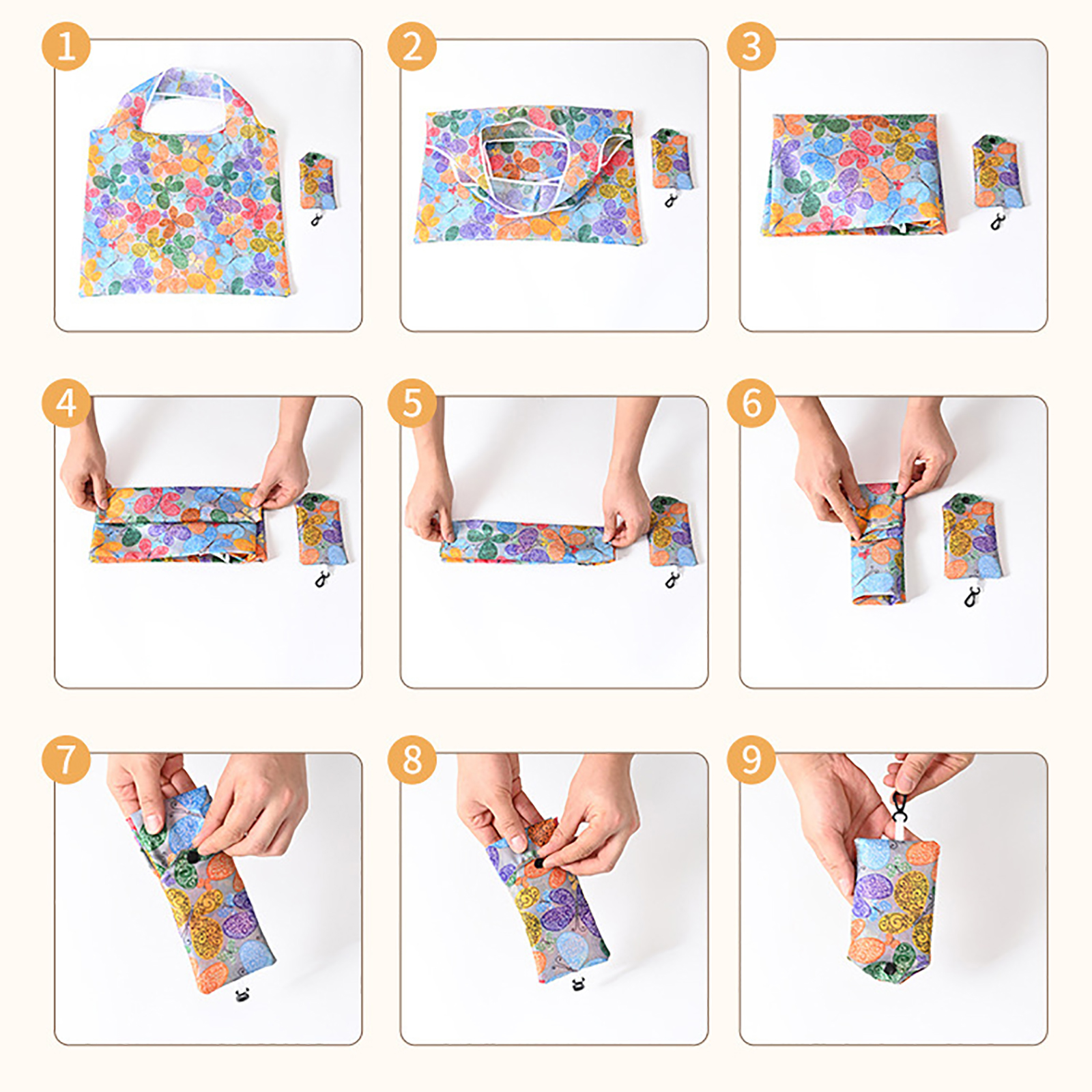 1
2
3
4
5
6
7
8
9