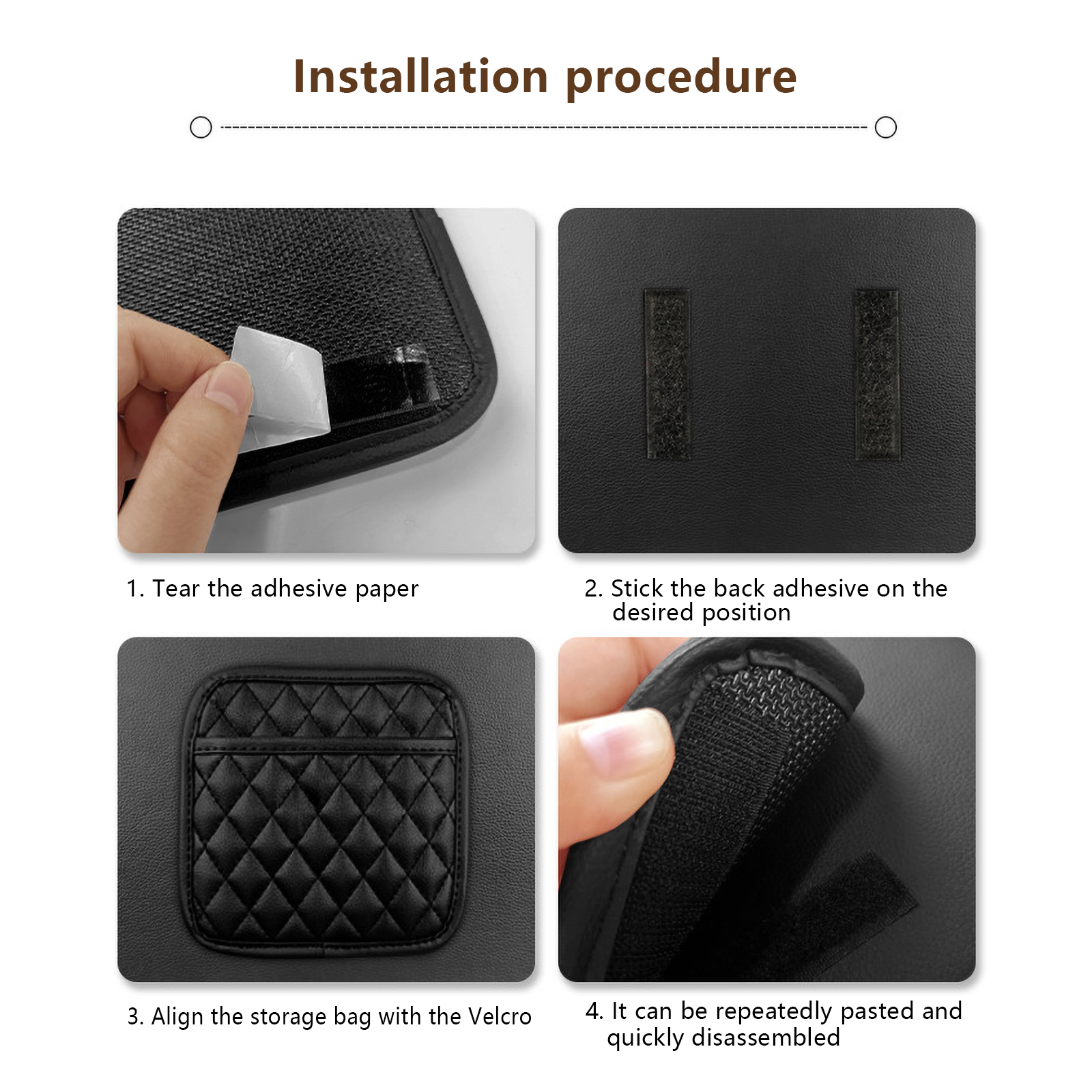 Installation procedure

1. Tear the adhesive paper

2. Stick the back adhesive on the desired position

3. Align the storage bag with the Velcro

4. It can be repeatedly pasted and quickly disassembled