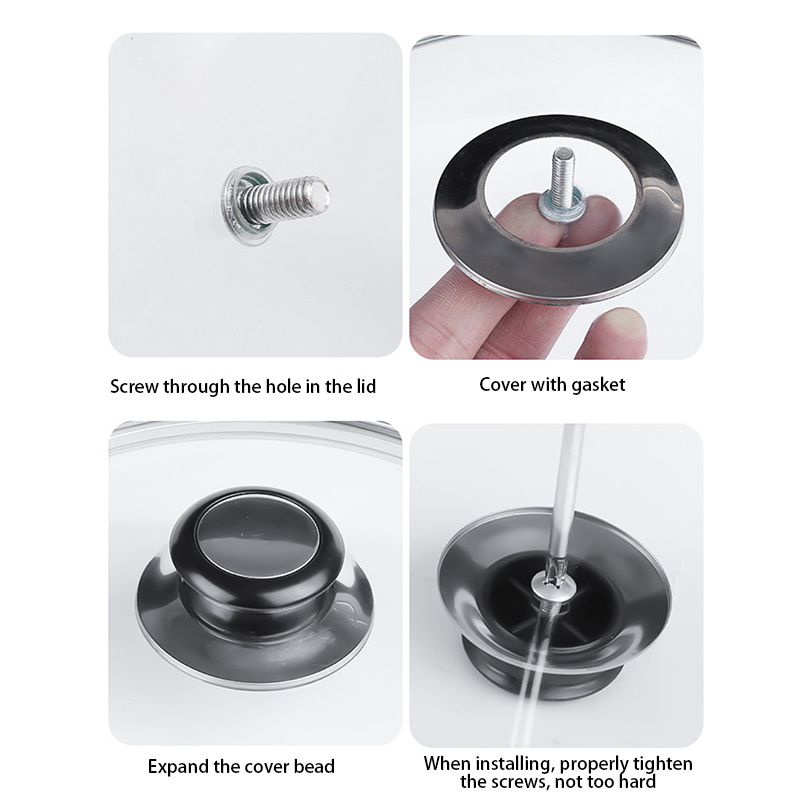 Screw through the hole in the lid

Cover with gasket

Expand the cover bead

When installing, properly tighten the screws, not too hard