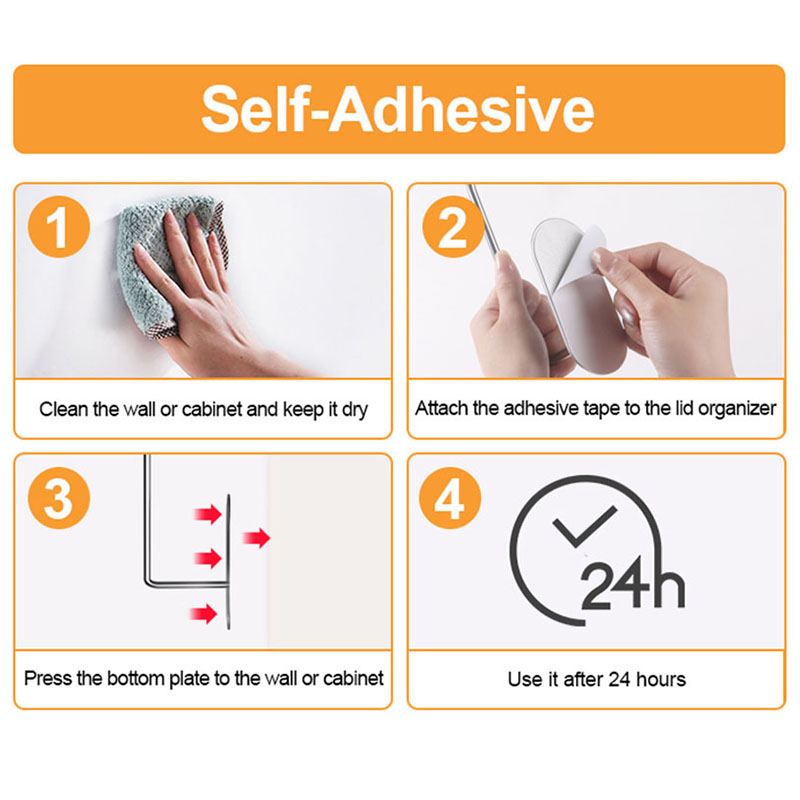 Self-Adhesive

1

Clean the wall or cabinet and keep it dry

2

Attach the adhesive tape to the lid organizer

3

Press the bottom plate to the wall or cabinet

4

24h

Use it after 24 hours