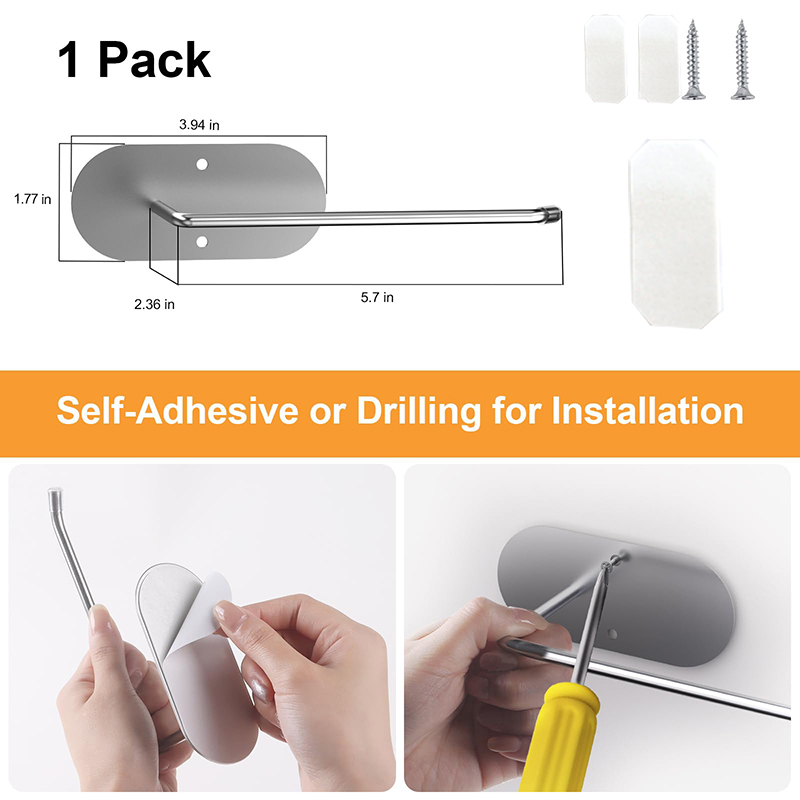 1 Pack

3.94 in

1.77 in

2.36 in

5.7 in

Self-Adhesive or Drilling for Installation