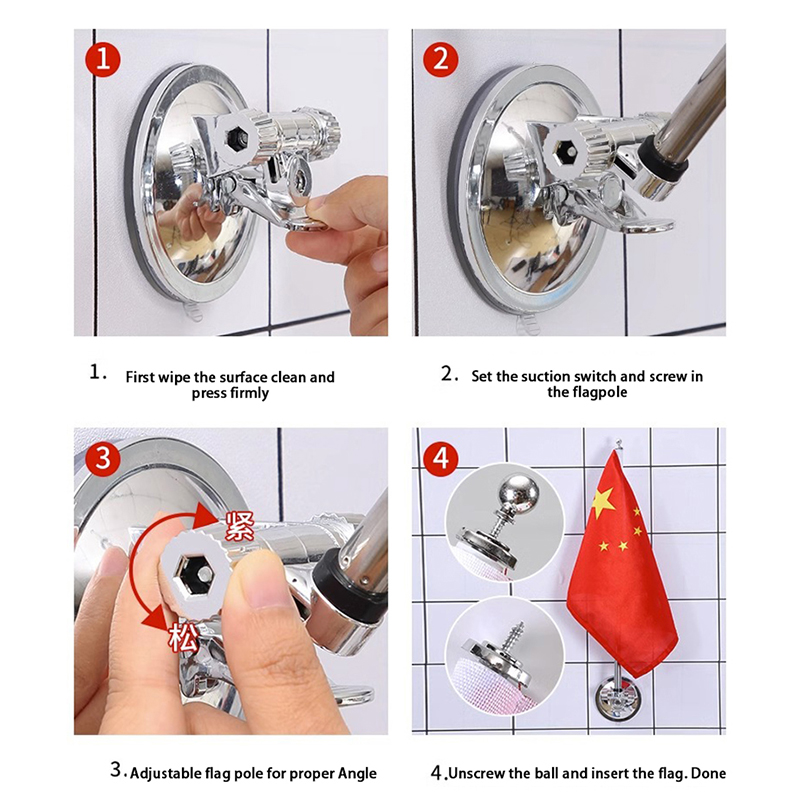 1

2

1. First wipe the surface clean and press firmly

2. Set the suction switch and screw in the flagpole

3

紧

松

4

3. Adjustable flag pole for proper Angle

4. Unscrew the ball and insert the flag. Done