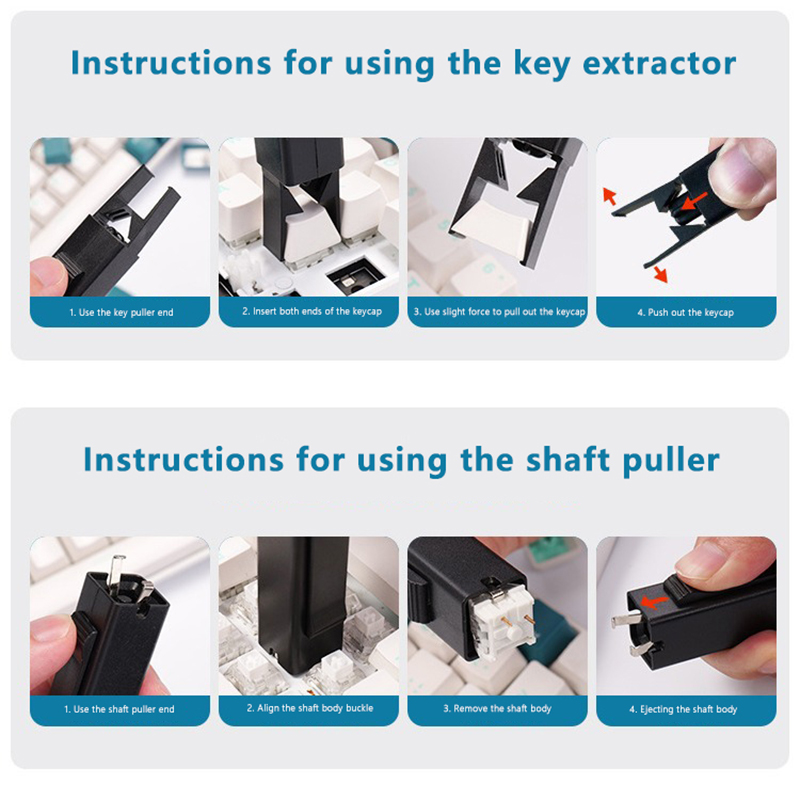 Instructions for using the key extractor

1. Use the key puller end

2. Insert both ends of the keycap

3. Use slight force to pull out the keycap

4. Push out the keycap

Instructions for using the shaft puller

1. Use the shaft puller end

2. Align the shaft body buckle

3. Remove the shaft body

4. Ejecting the shaft body