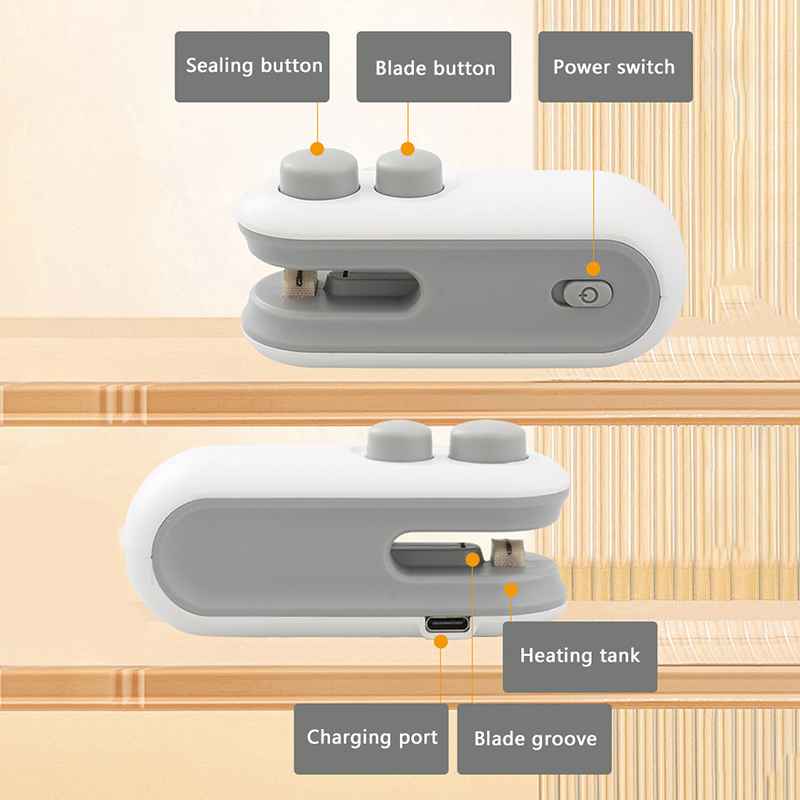 Sealing button

Blade button

Power switch

Heating tank

Charging port

Blade groove