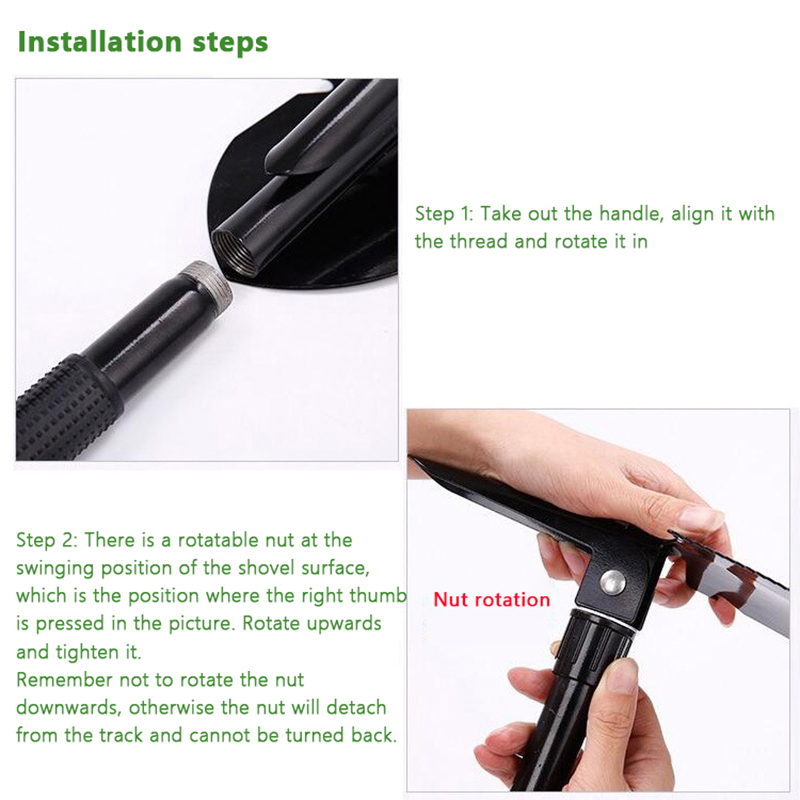 Installation steps

Step 1: Take out the handle, align it with the thread and rotate it in

Step 2: There is a rotatable nut at the swinging position of the shovel surface, which is the position where the right thumb is pressed in the picture. Rotate upwards and tighten it.
Remember not to rotate the nut downwards, otherwise the nut will detach from the track and cannot be turned back.

Nut rotation