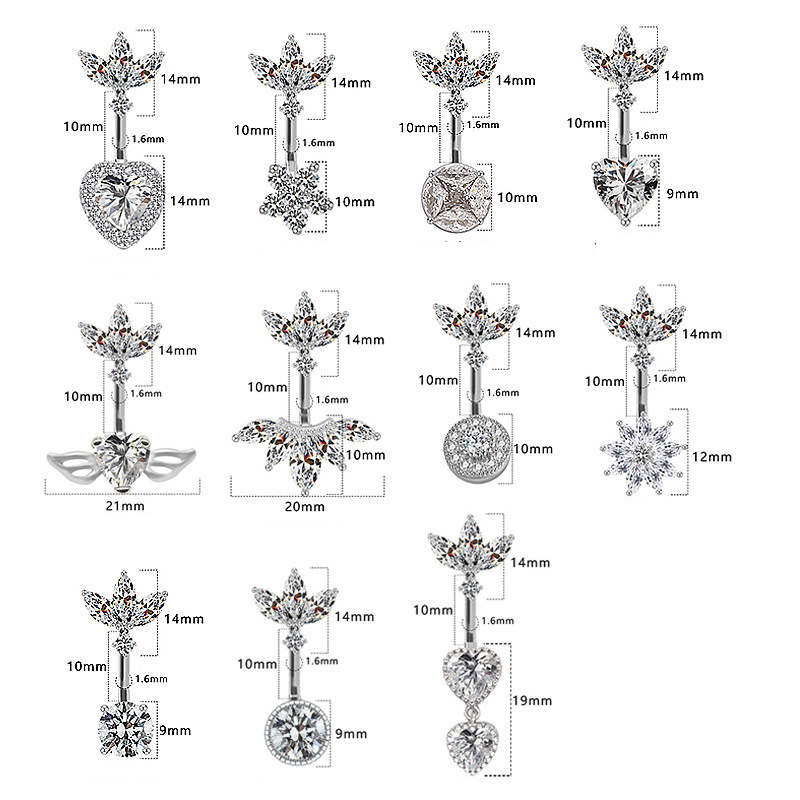 14mm
10mm
1.6mm
14mm

14mm
10mm
1.6mm
10mm

14mm
10mm
1.6mm
10mm

14mm
10mm
1.6mm
9mm

14mm
10mm
1.6mm
21mm

14mm
10mm
1.6mm
10mm
20mm

14mm
10mm
1.6mm
10mm

14mm
10mm
1.6mm
12mm

14mm
10mm
1.6mm
9mm

14mm
10mm
1.6mm
9mm

14mm
10mm
1.6mm
19mm