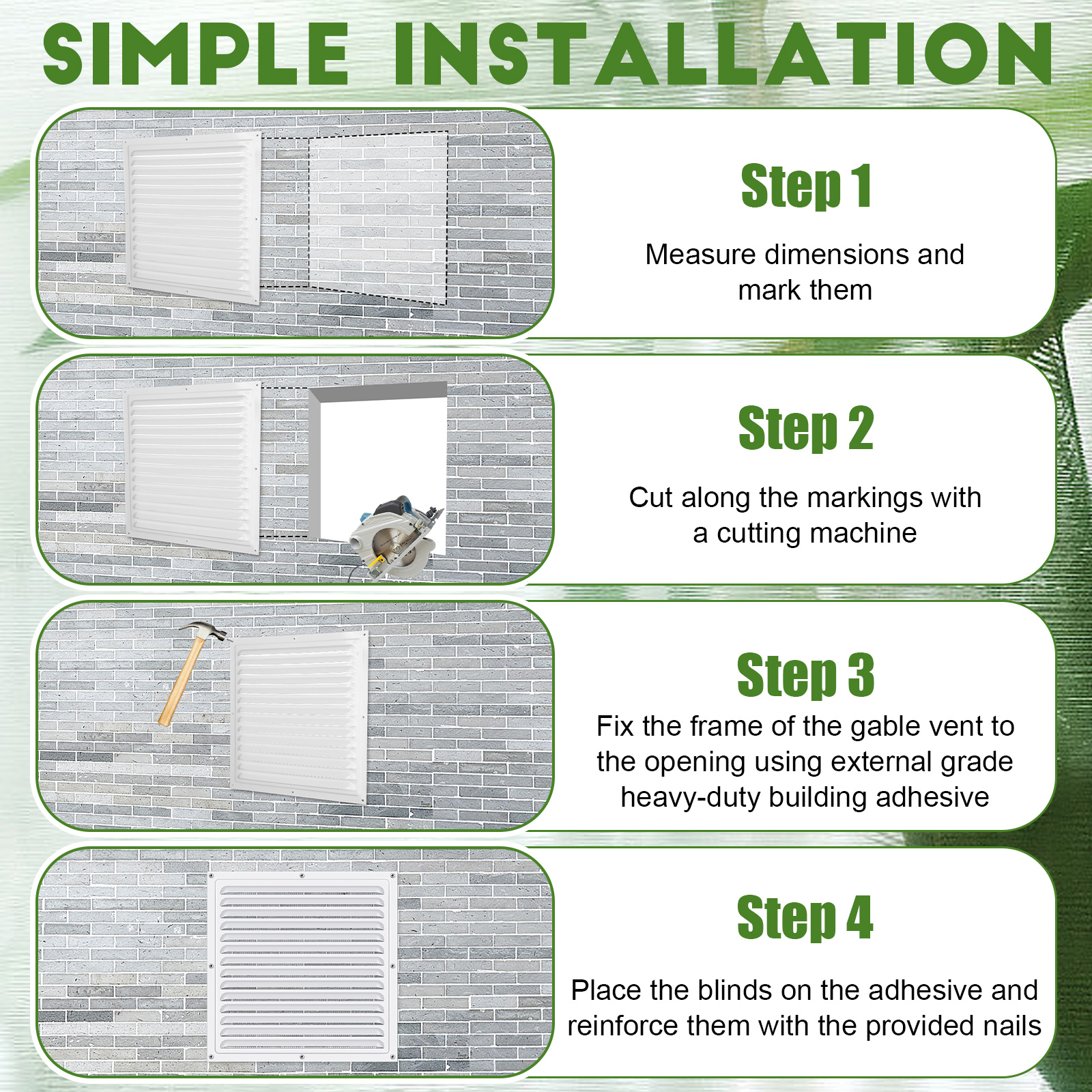 SIMPLE INSTALLATION

Step 1

Measure dimensions and mark them

Step 2

Cut along the markings with a cutting machine

Step 3

Fix the frame of the gable vent to the opening using external grade heavy-duty building adhesive

Step 4

Place the blinds on the adhesive and reinforce them with the provided nails