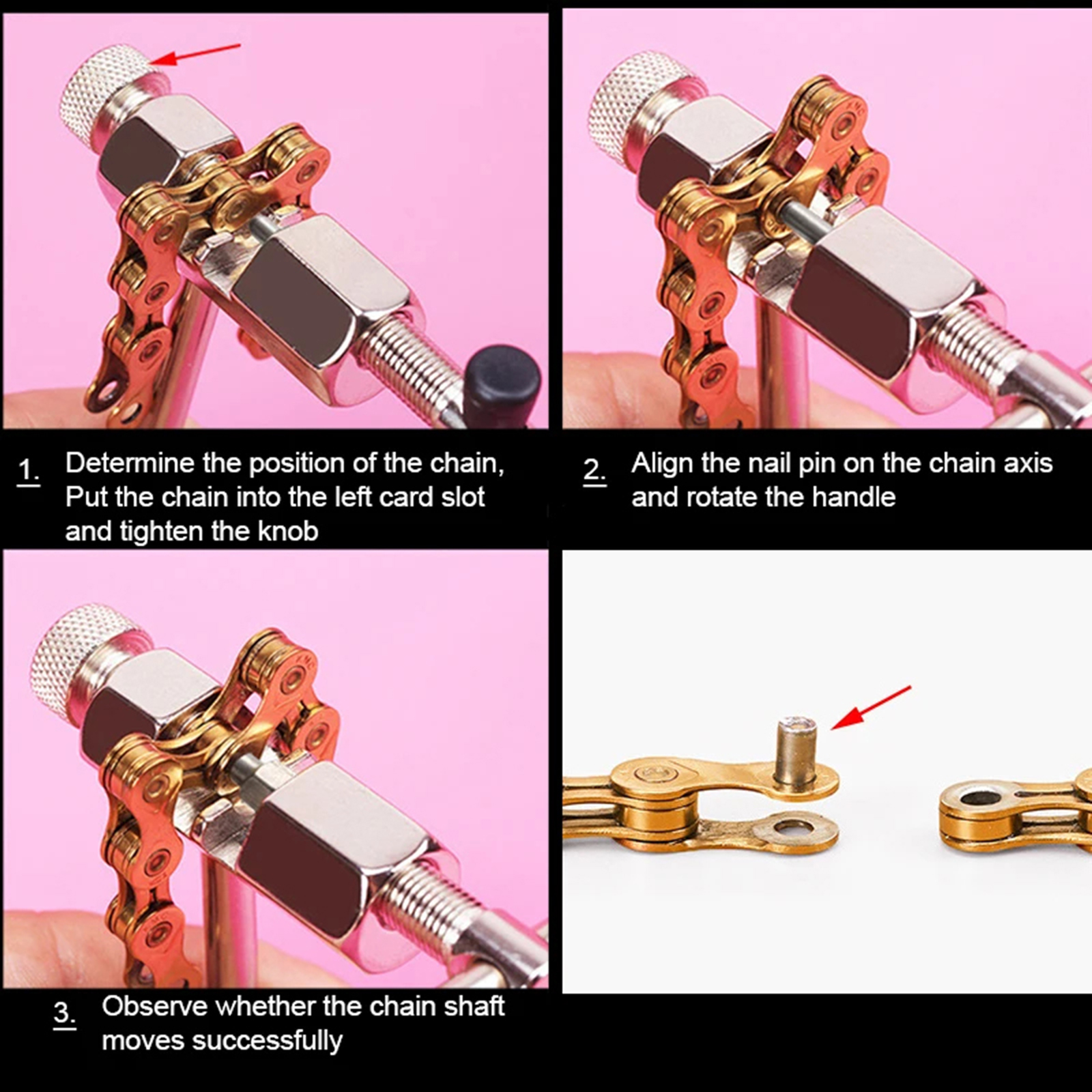 1. Determine the position of the chain, Put the chain into the left card slot and tighten the knob

2. Align the nail pin on the chain axis and rotate the handle

3. Observe whether the chain shaft moves successfully