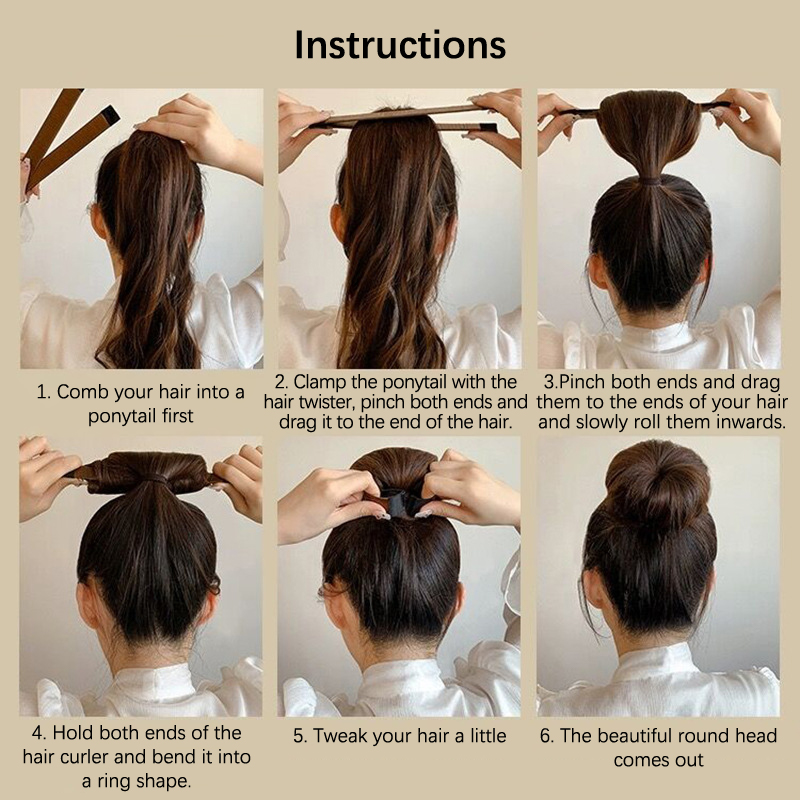 Instructions

1. Comb your hair into a ponytail first

2. Clamp the ponytail with the hair twister, pinch both ends and drag it to the end of the hair.

3.Pinch both ends and drag them to the ends of your hair and slowly roll them inwards.

4. Hold both ends of the hair curler and bend it into a ring shape.

5. Tweak your hair a little

6. The beautiful round head comes out