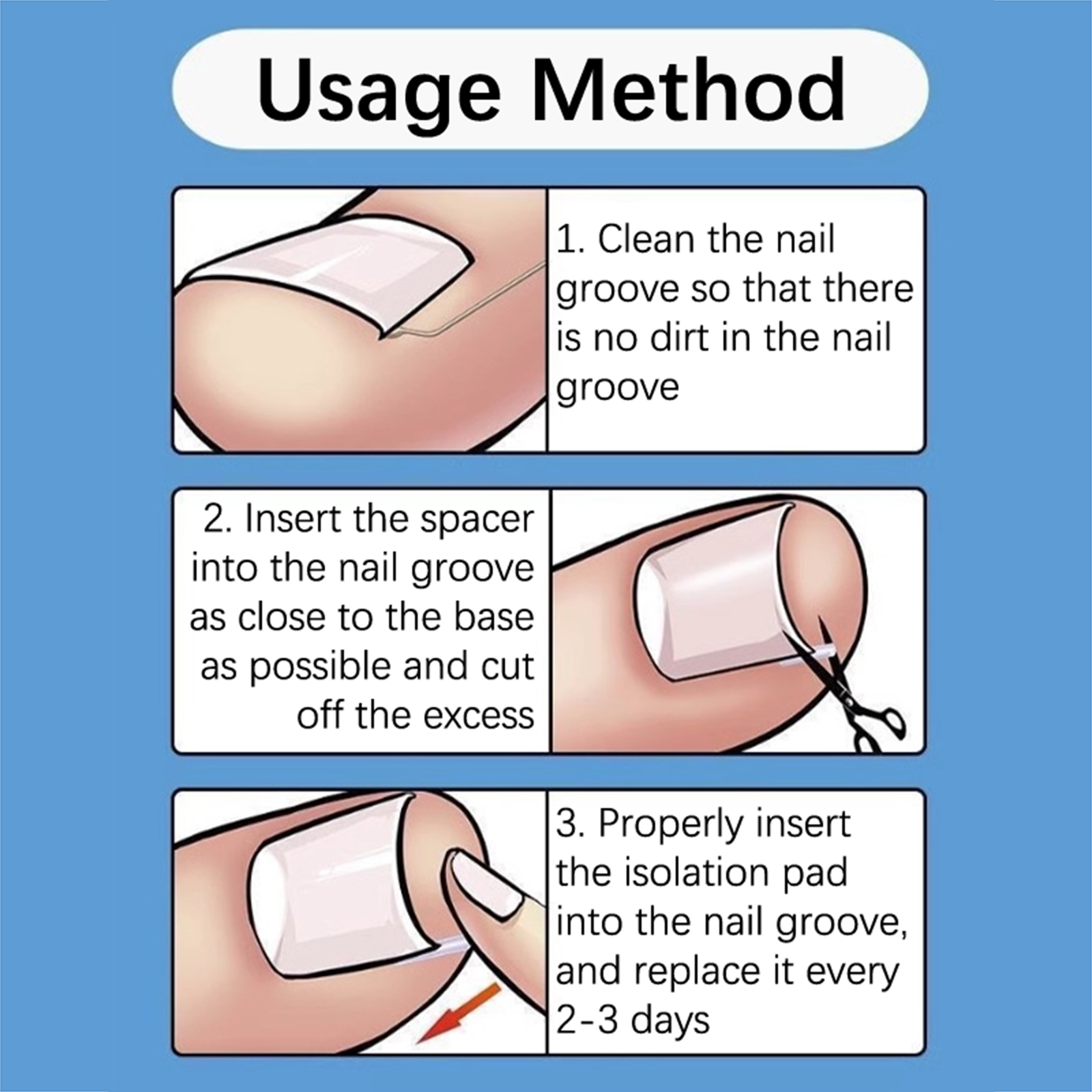 Usage Method

1. Clean the nail groove so that there is no dirt in the nail groove

2. Insert the spacer into the nail groove as close to the base as possible and cut off the excess

3. Properly insert the isolation pad into the nail groove, and replace it every 2-3 days