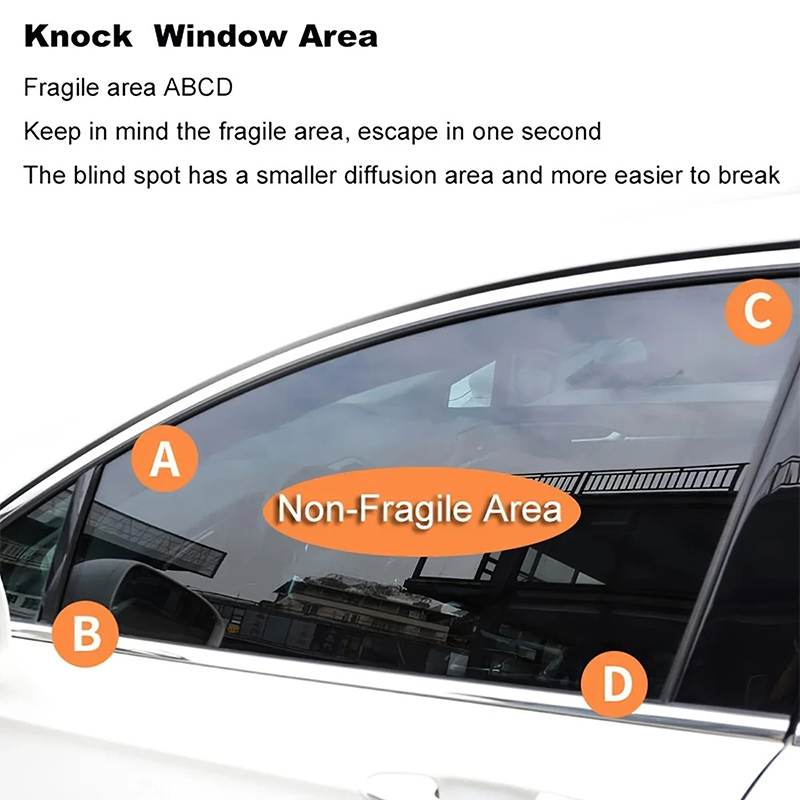 Knock Window Area

Fragile area ABCD

Keep in mind the fragile area, escape in one second

The blind spot has a smaller diffusion area and more easier to break

C

A

Non-Fragile Area

B

D