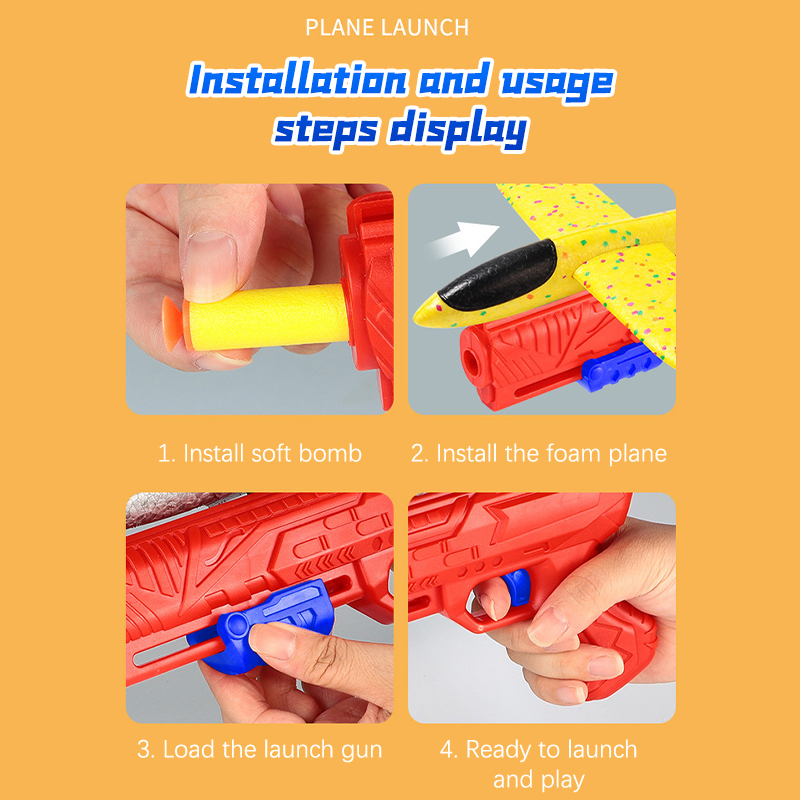 PLANE LAUNCH

Installation and usage steps display

1. Install soft bomb

2. Install the foam plane

3. Load the launch gun

4. Ready to launch and play