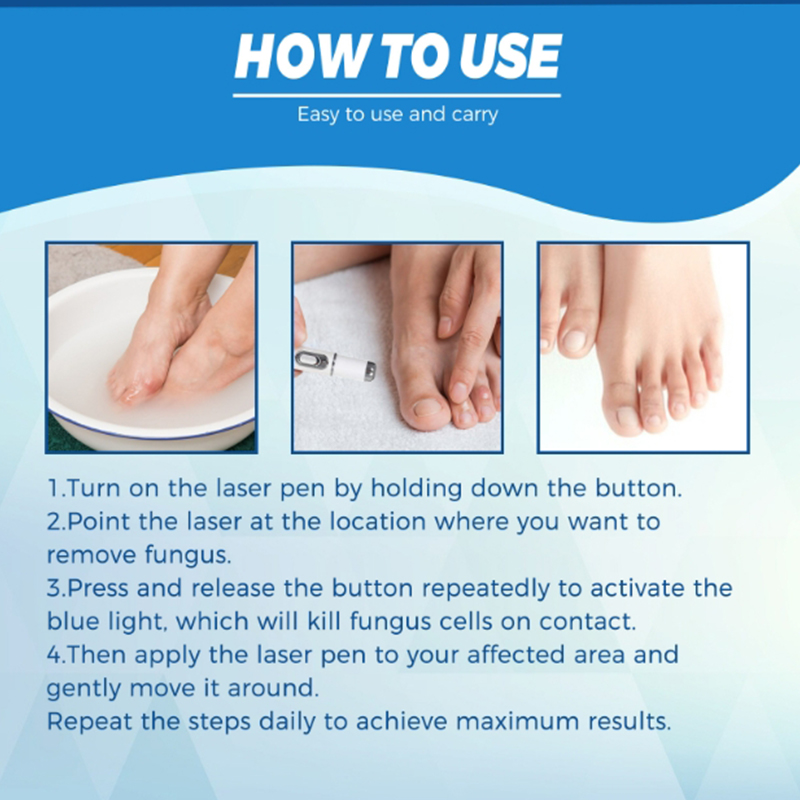 HOW TO USE

Easy to use and carry

1.Turn on the laser pen by holding down the button.
2.Point the laser at the location where you want to remove fungus.
3.Press and release the button repeatedly to activate the blue light, which will kill fungus cells on contact.
4.Then apply the laser pen to your affected area and gently move it around.
Repeat the steps daily to achieve maximum results.