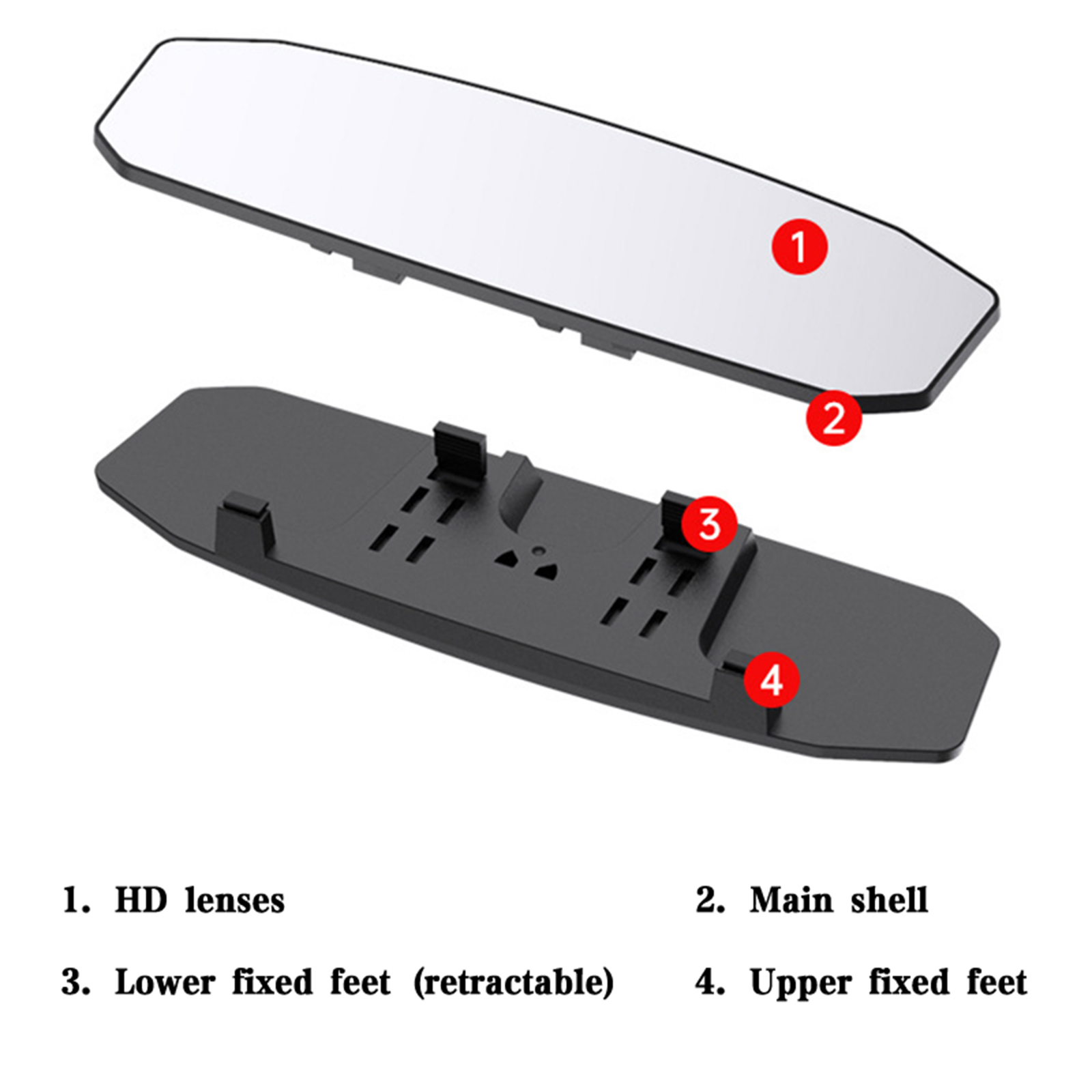 1

2

3

4

1. HD lenses

2. Main shell

3. Lower fixed feet (retractable)

4. Upper fixed feet