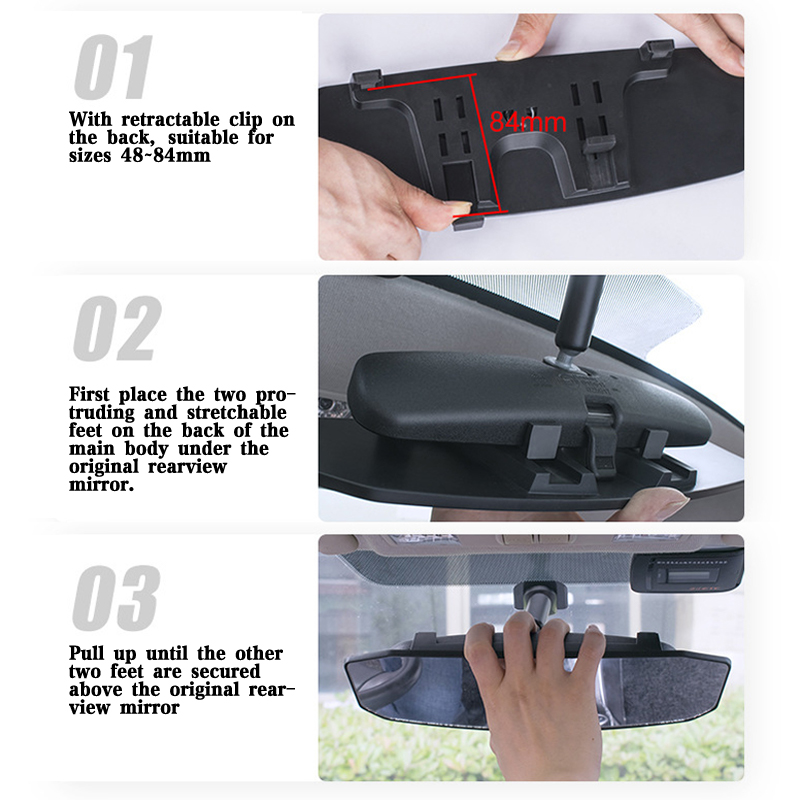 01

With retractable clip on the back, suitable for sizes 48~84mm

84mm

02

First place the two protruding and stretchable feet on the back of the main body under the original rearview mirror.

03

Pull up until the other two feet are secured above the original rearview mirror