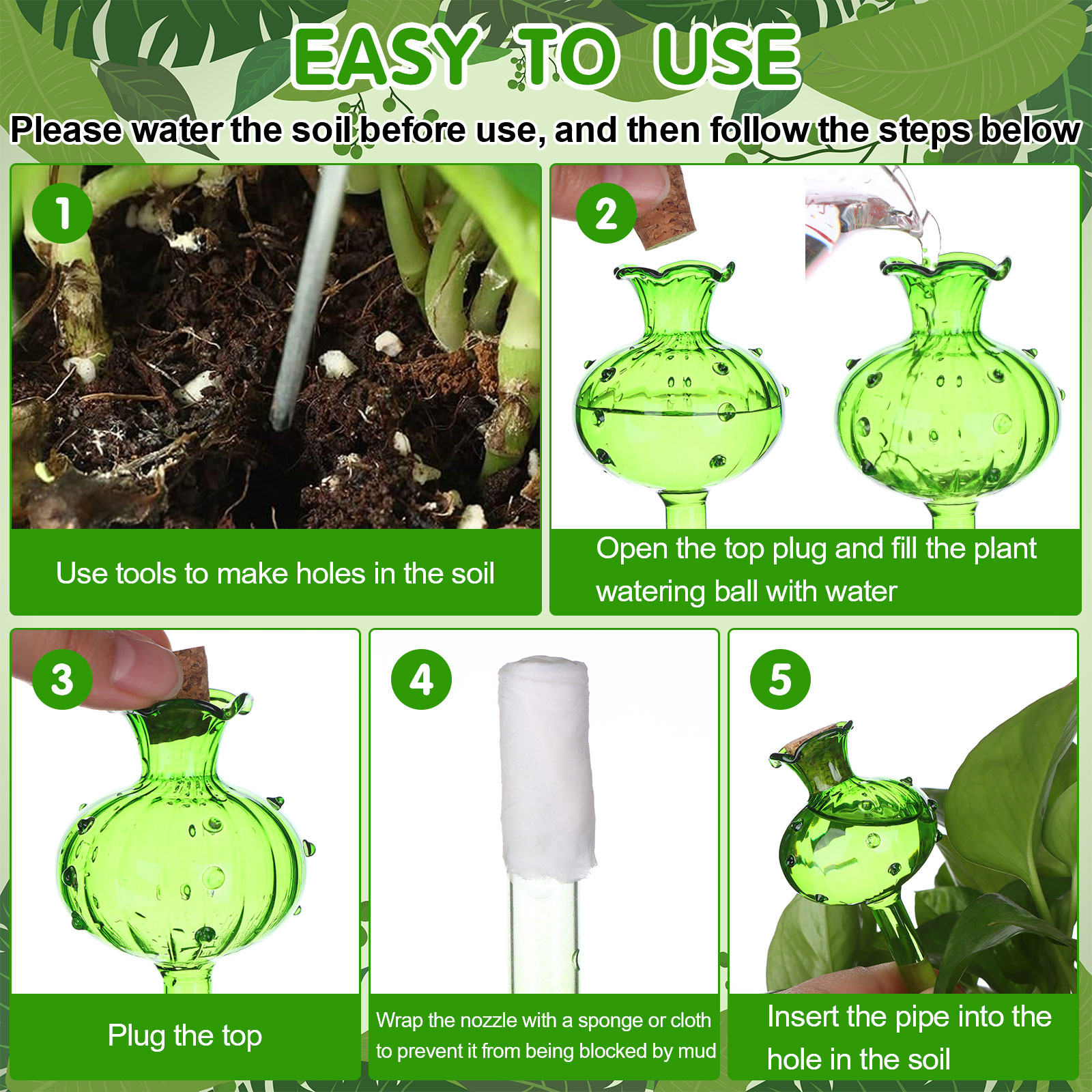 EASY TO USE

Please water the soil before use, and then follow the steps below

1

Use tools to make holes in the soil

2

Open the top plug and fill the plant watering ball with water

3

Plug the top

4

Wrap the nozzle with a sponge or cloth to prevent it from being blocked by mud

5

Insert the pipe into the hole in the soil