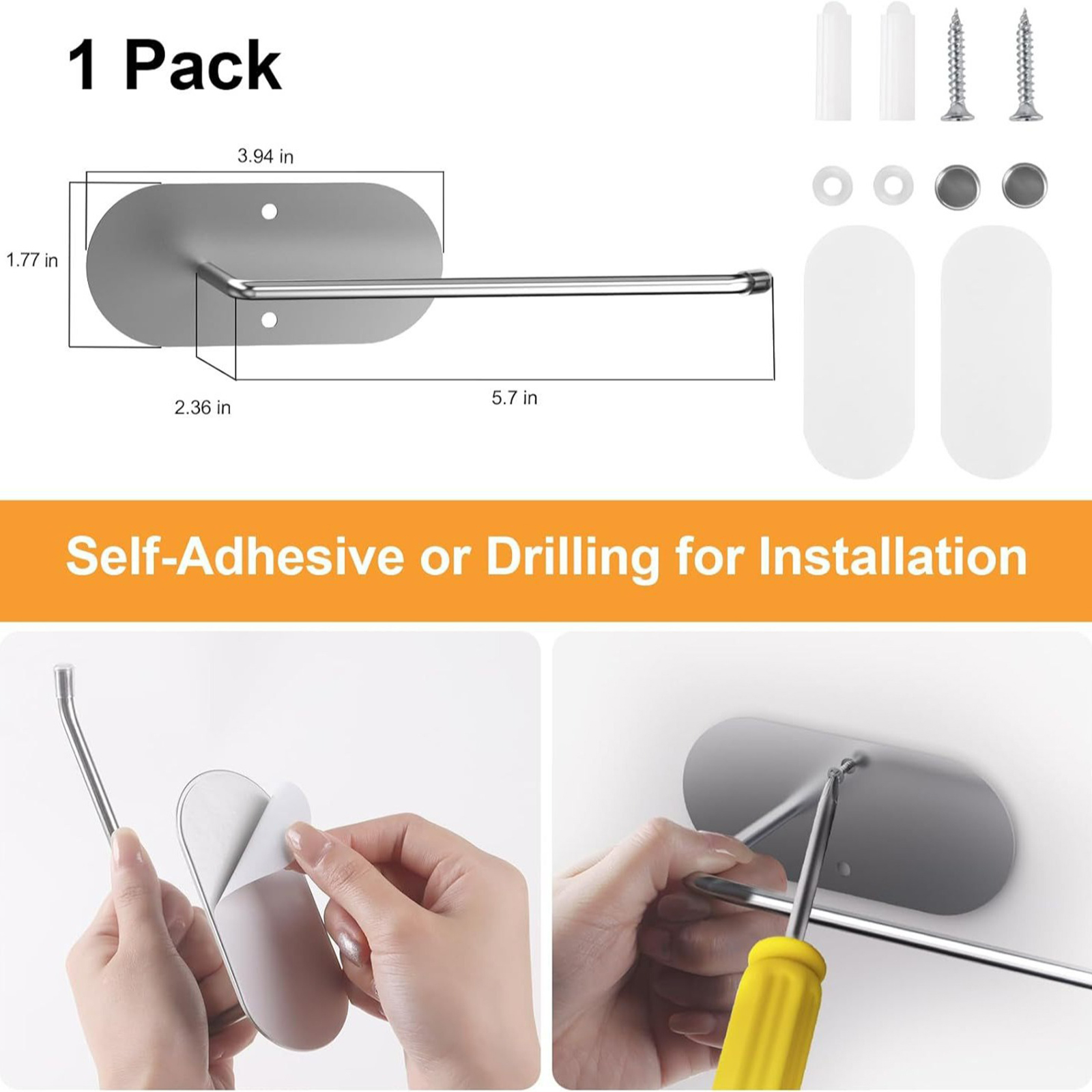 1 Pack

3.94 in

1.77 in

2.36 in

5.7 in

Self-Adhesive or Drilling for Installation