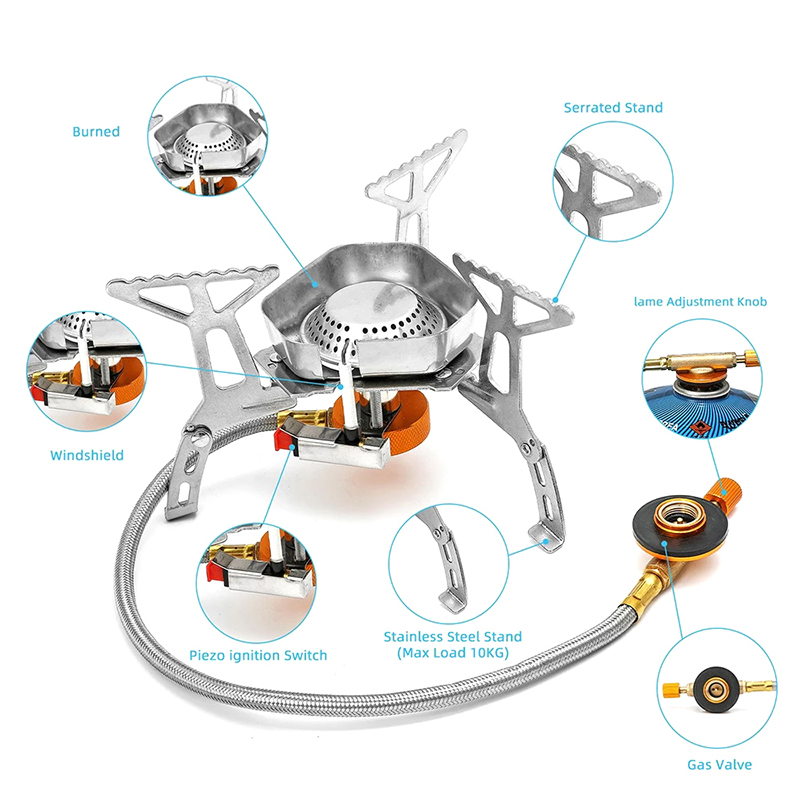 Burned

Serrated Stand

lame Adjustment Knob

Windshield

Piezo ignition Switch

Stainless Steel Stand (Max Load 10KG)

Gas Valve