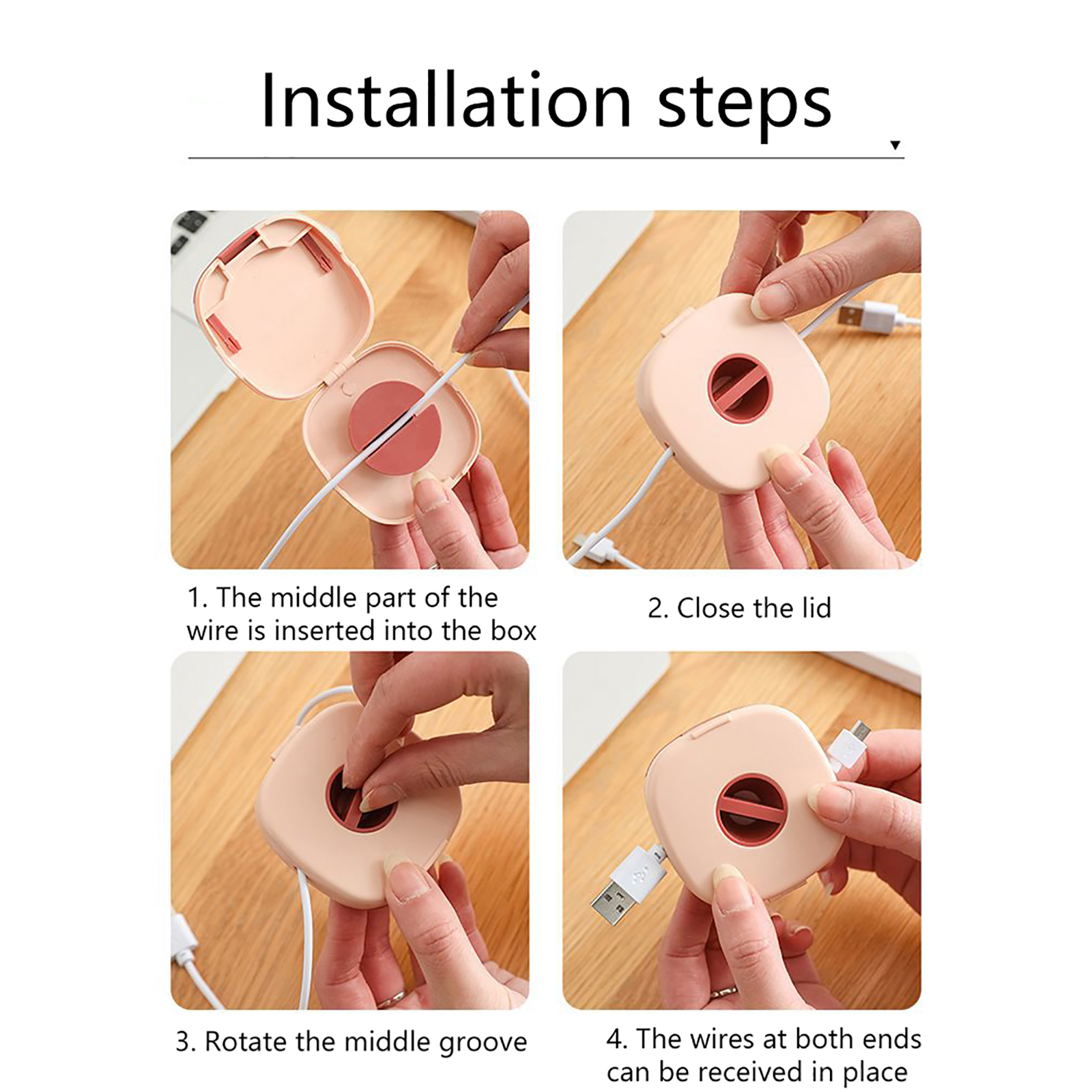 Installation steps

1. The middle part of the wire is inserted into the box

2. Close the lid

3. Rotate the middle groove

4. The wires at both ends can be received in place