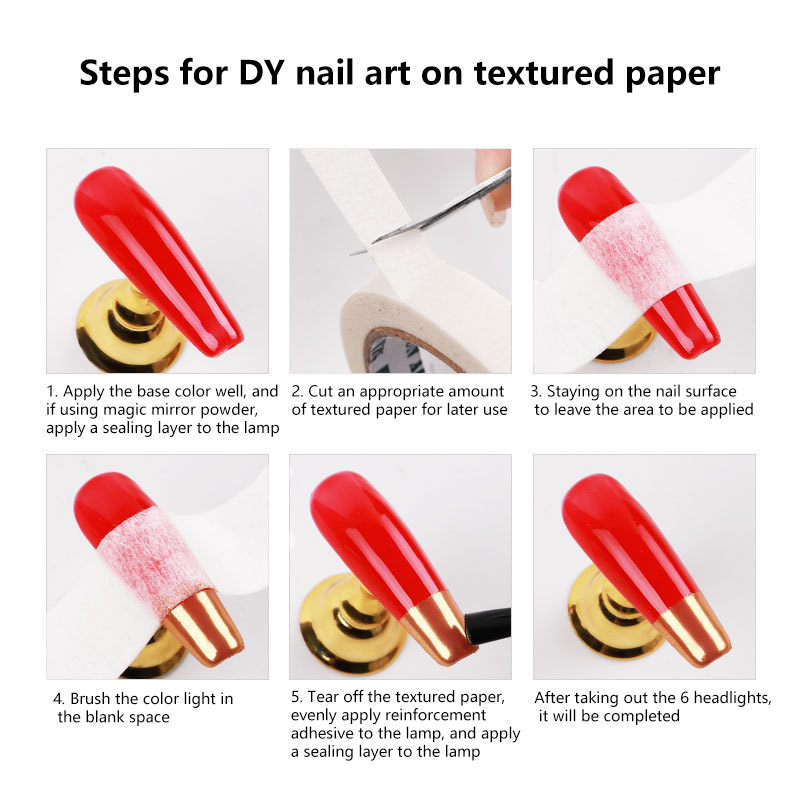 Steps for DY nail art on textured paper

1. Apply the base color well, and if using magic mirror powder, apply a sealing layer to the lamp

2. Cut an appropriate amount of textured paper for later use

3. Staying on the nail surface to leave the area to be applied

4. Brush the color light in the blank space

5. Tear off the textured paper, evenly apply reinforcement adhesive to the lamp, and apply a sealing layer to the lamp

After taking out the 6 headlights, it will be completed