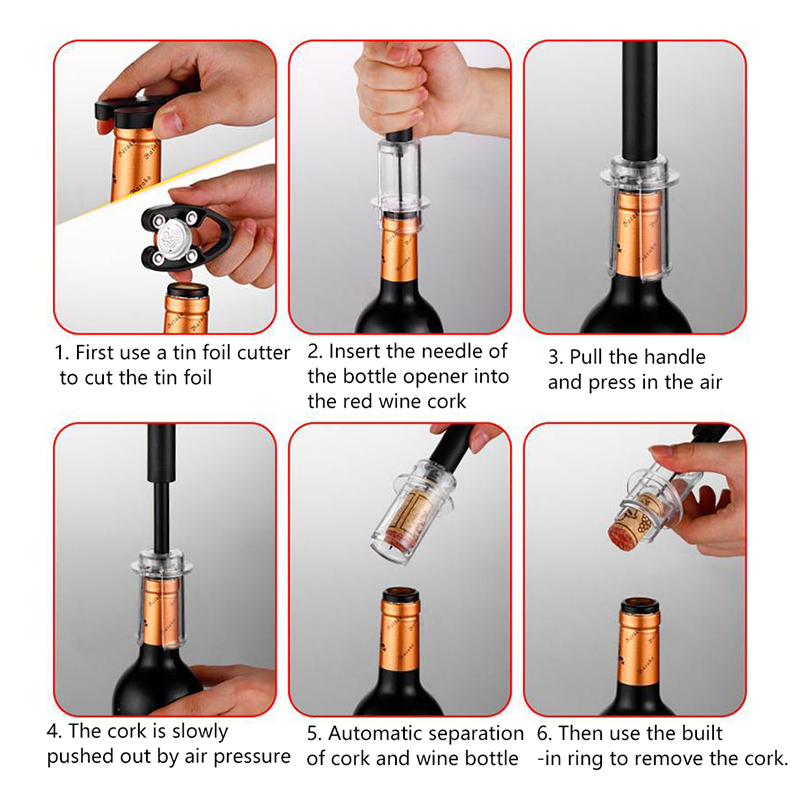 1. First use a tin foil cutter to cut the tin foil

2. Insert the needle of the bottle opener into the red wine cork

3. Pull the handle and press in the air

4. The cork is slowly pushed out by air pressure

5. Automatic separation of cork and wine bottle

6. Then use the built -in ring to remove the cork.