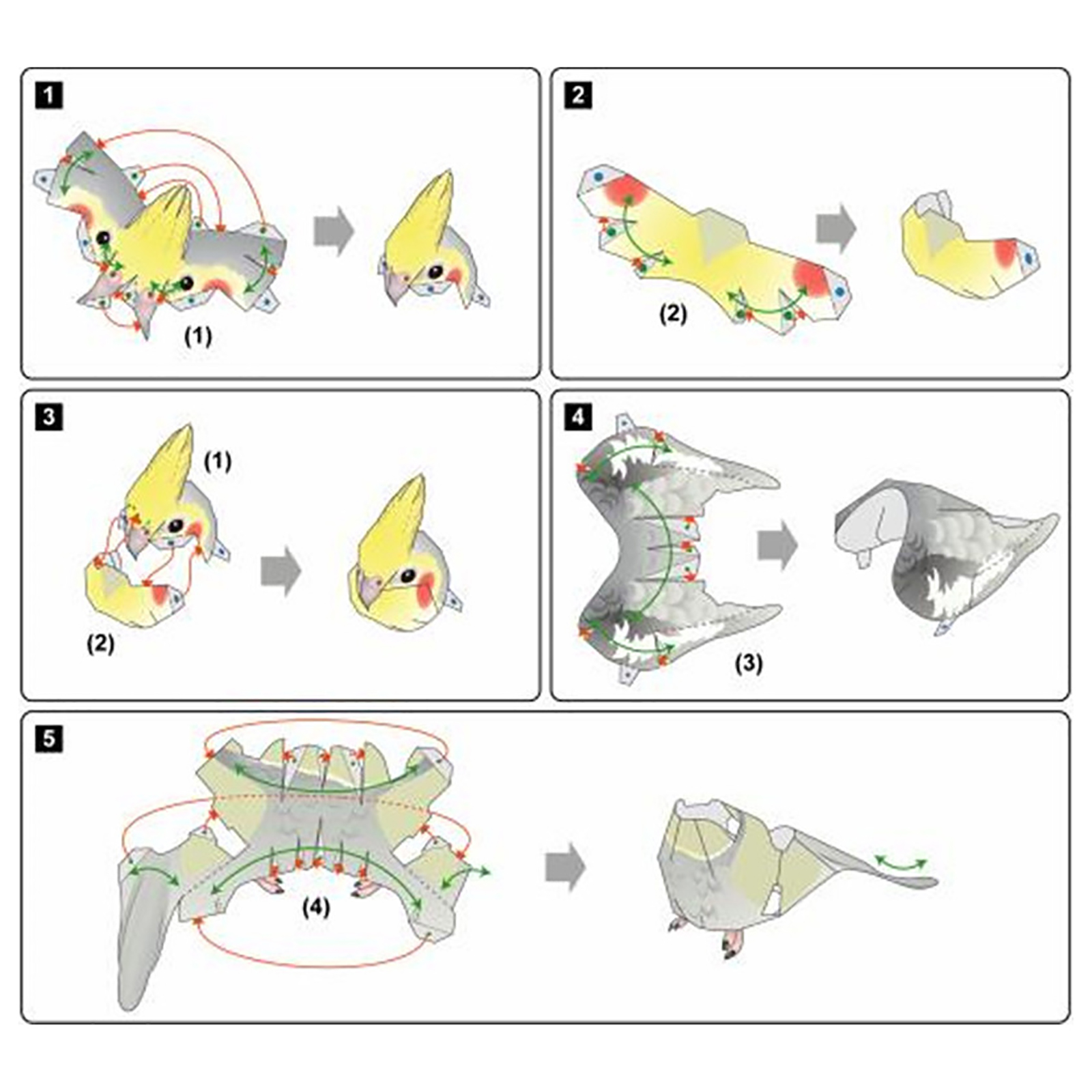 1

(1)

2

(2)

3

(1)

(2)

4

(3)

5

(4)