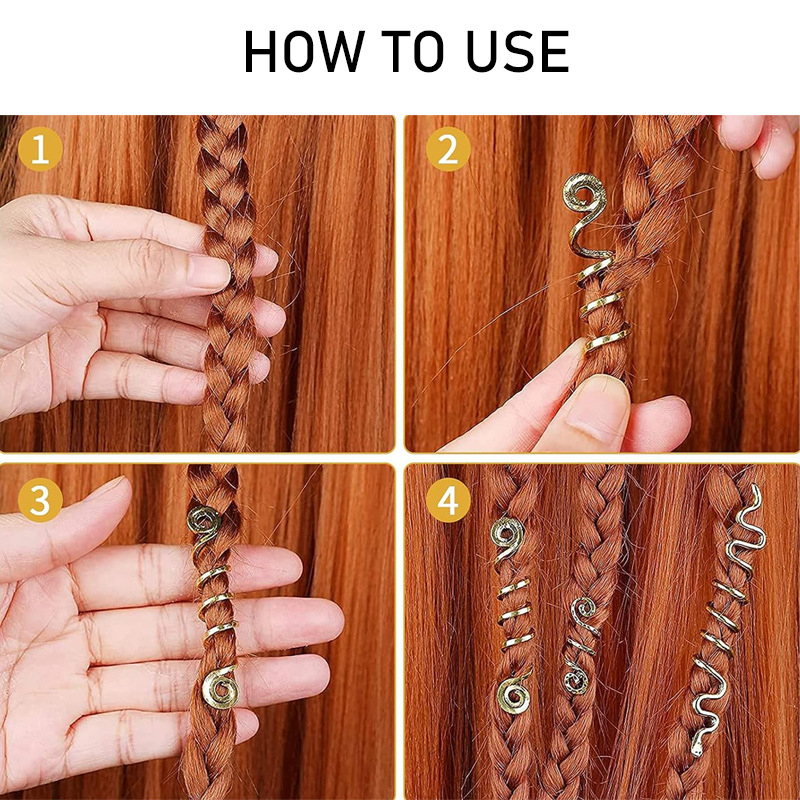 HOW TO USE

1

2

3

4