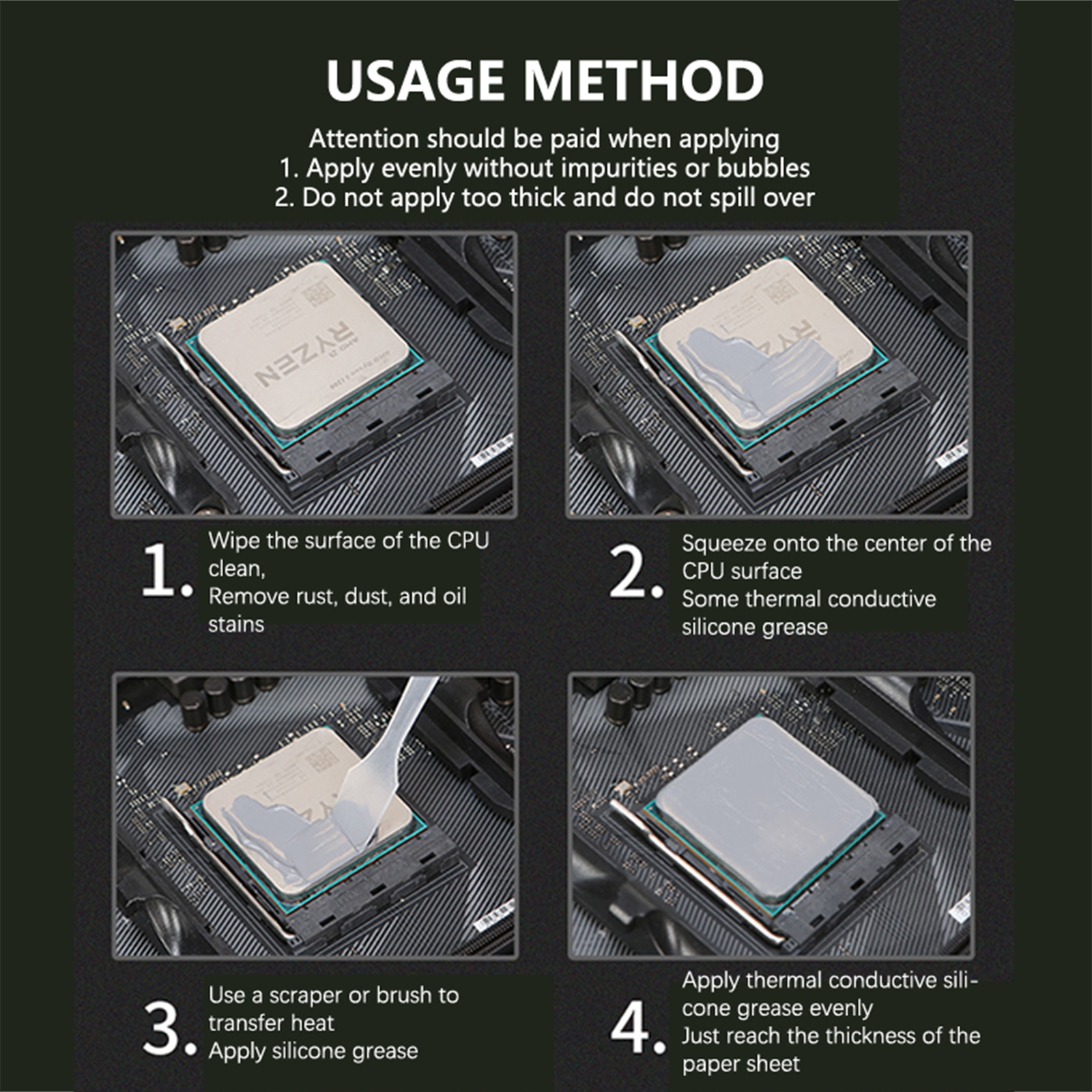 USAGE METHOD

Attention should be paid when applying
1. Apply evenly without impurities or bubbles
2. Do not apply too thick and do not spill over

RYZEN

1. Wipe the surface of the CPU clean,
Remove rust, dust, and oil stains

2. Squeeze onto the center of the CPU surface
Some thermal conductive silicone grease

3. Use a scraper or brush to transfer heat
Apply silicone grease

4. Apply thermal conductive silicone grease evenly
Just reach the thickness of the paper sheet