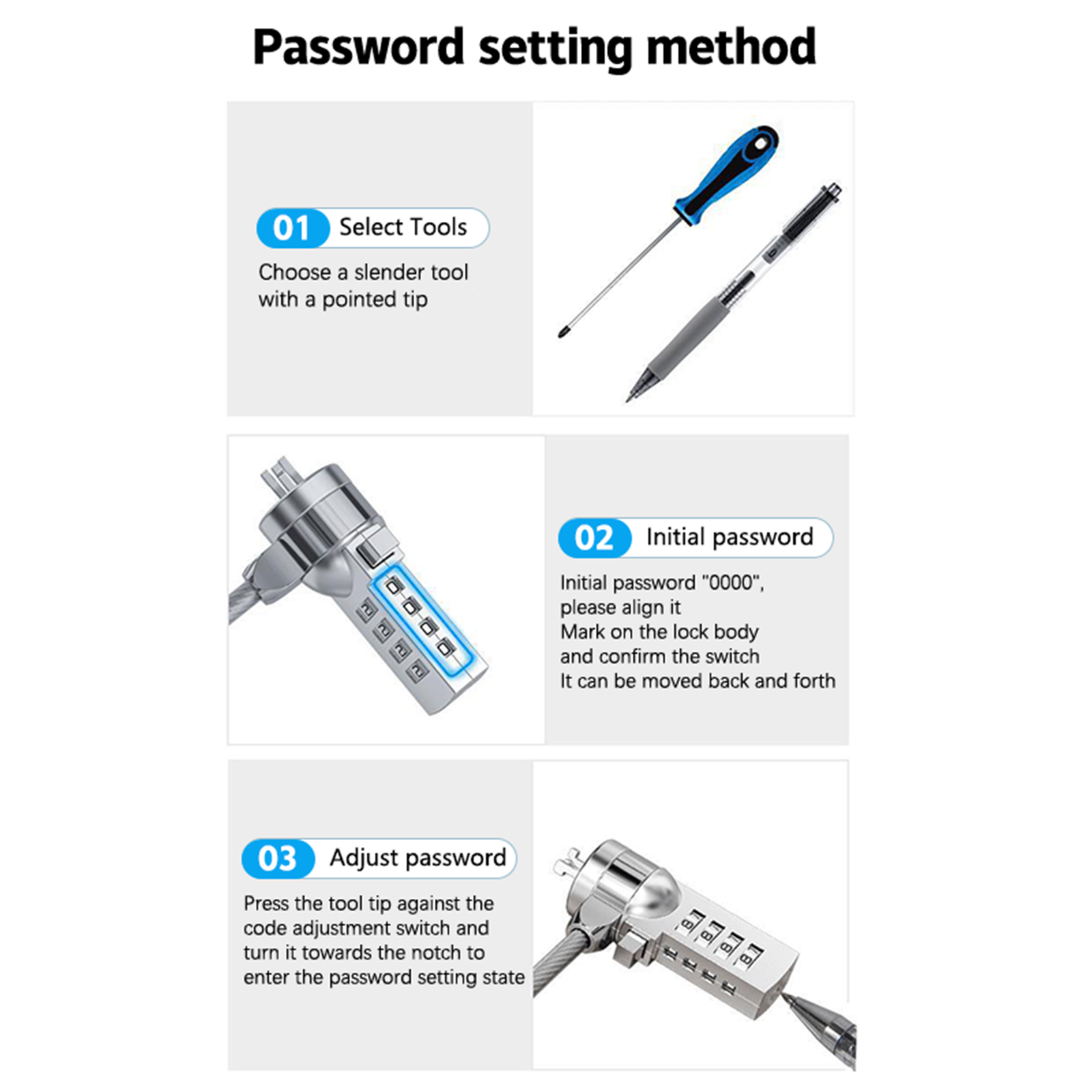 Password setting method

01 Select Tools

Choose a slender tool with a pointed tip

02 Initial password

Initial password "0000", please align it
Mark on the lock body and confirm the switch
It can be moved back and forth

03 Adjust password

Press the tool tip against the code adjustment switch and turn it towards the notch to enter the password setting state