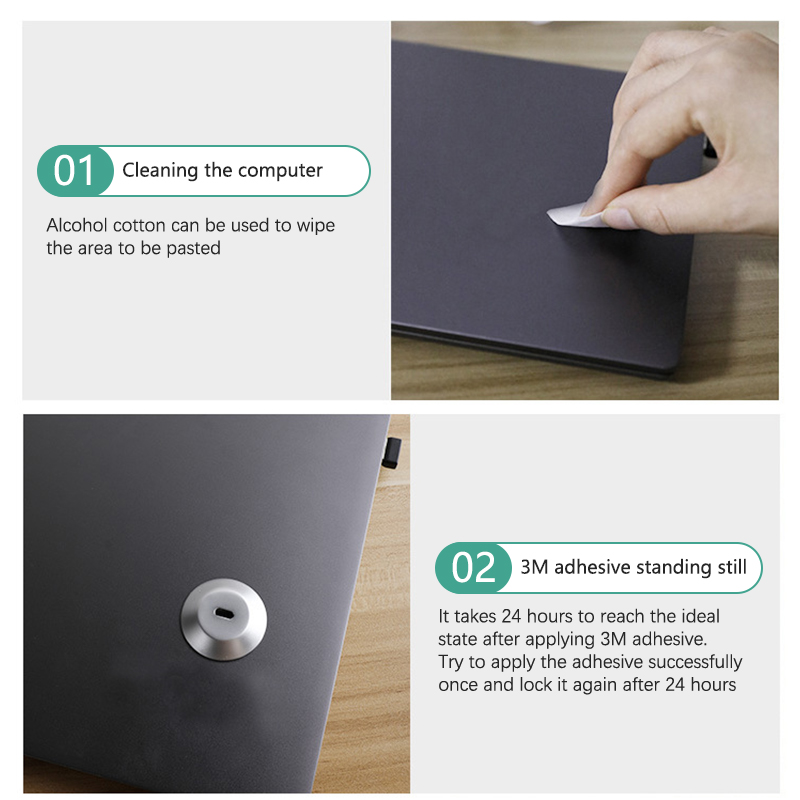 01 Cleaning the computer

Alcohol cotton can be used to wipe the area to be pasted

02 3M adhesive standing still

It takes 24 hours to reach the ideal state after applying 3M adhesive. Try to apply the adhesive successfully once and lock it again after 24 hours