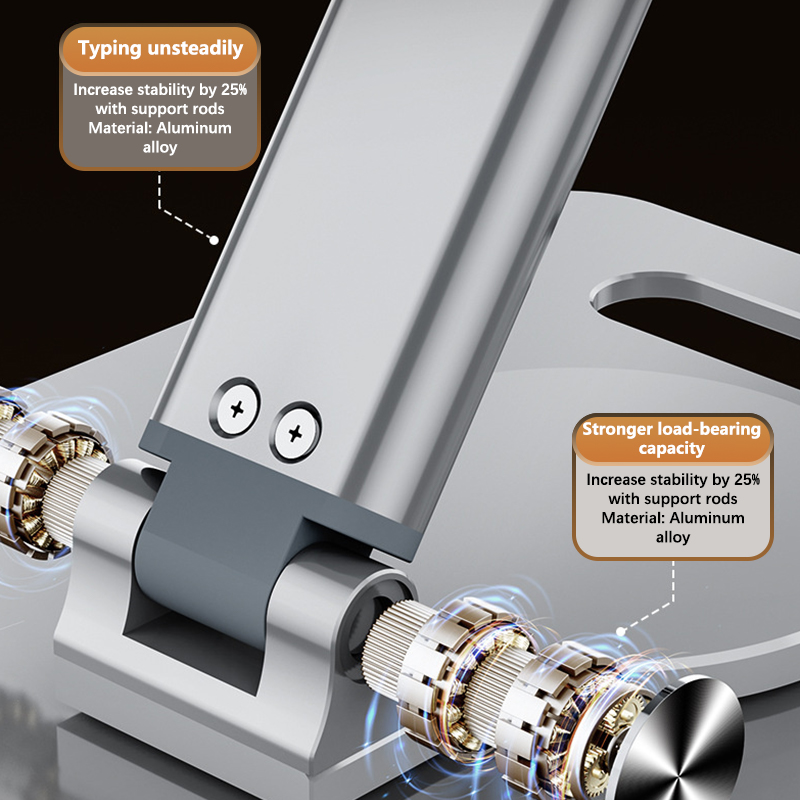 Typing unsteadily

Increase stability by 25% with support rods
Material: Aluminum alloy

Stronger load-bearing capacity

Increase stability by 25% with support rods
Material: Aluminum alloy